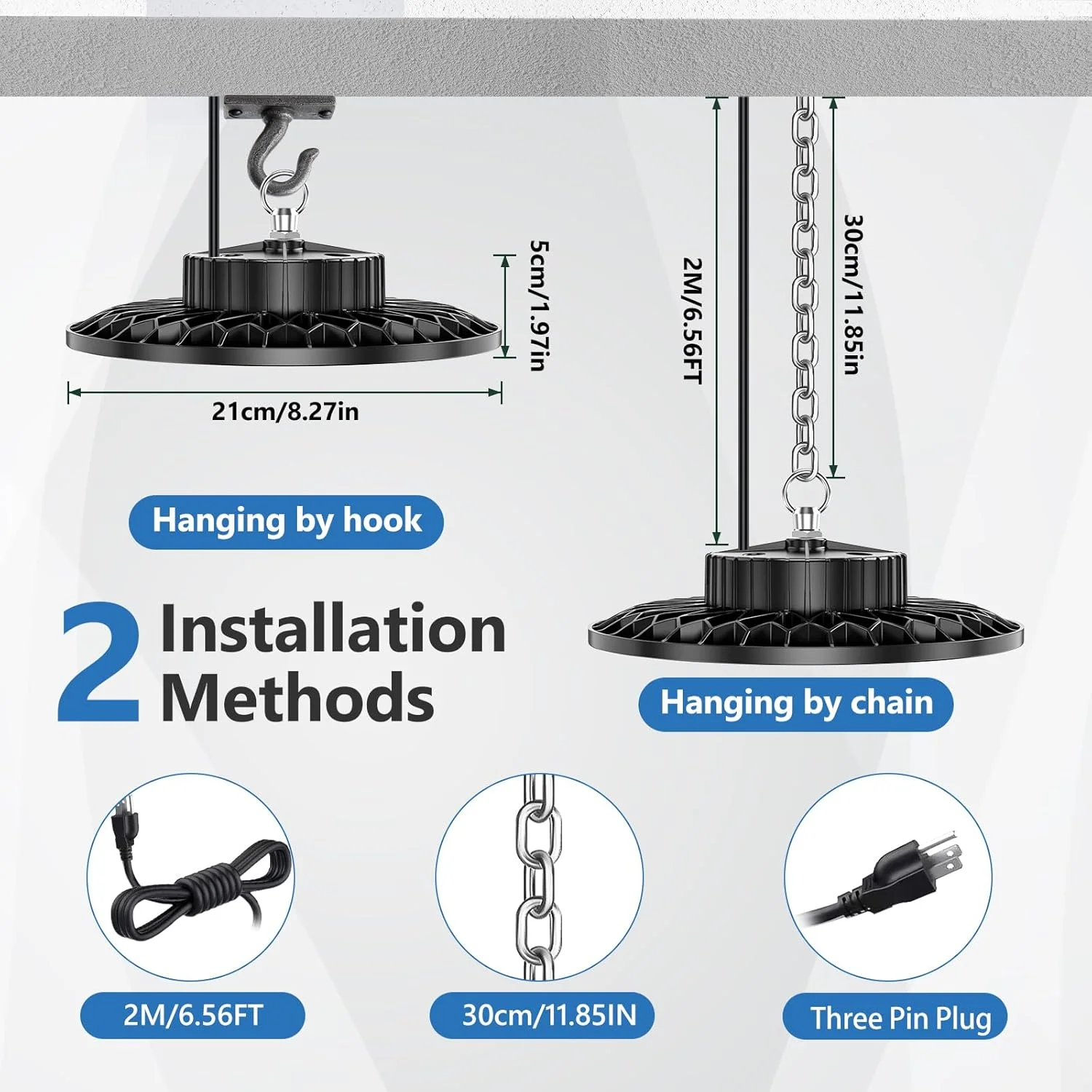 5cm/1.97in

21cm/8.27in

2M/6.56FT

30cm/11.85in

Hanging by hook

2 Installation Methods

Hanging by chain

2M/6.56FT

30cm/11.85IN

Three Pin Plug