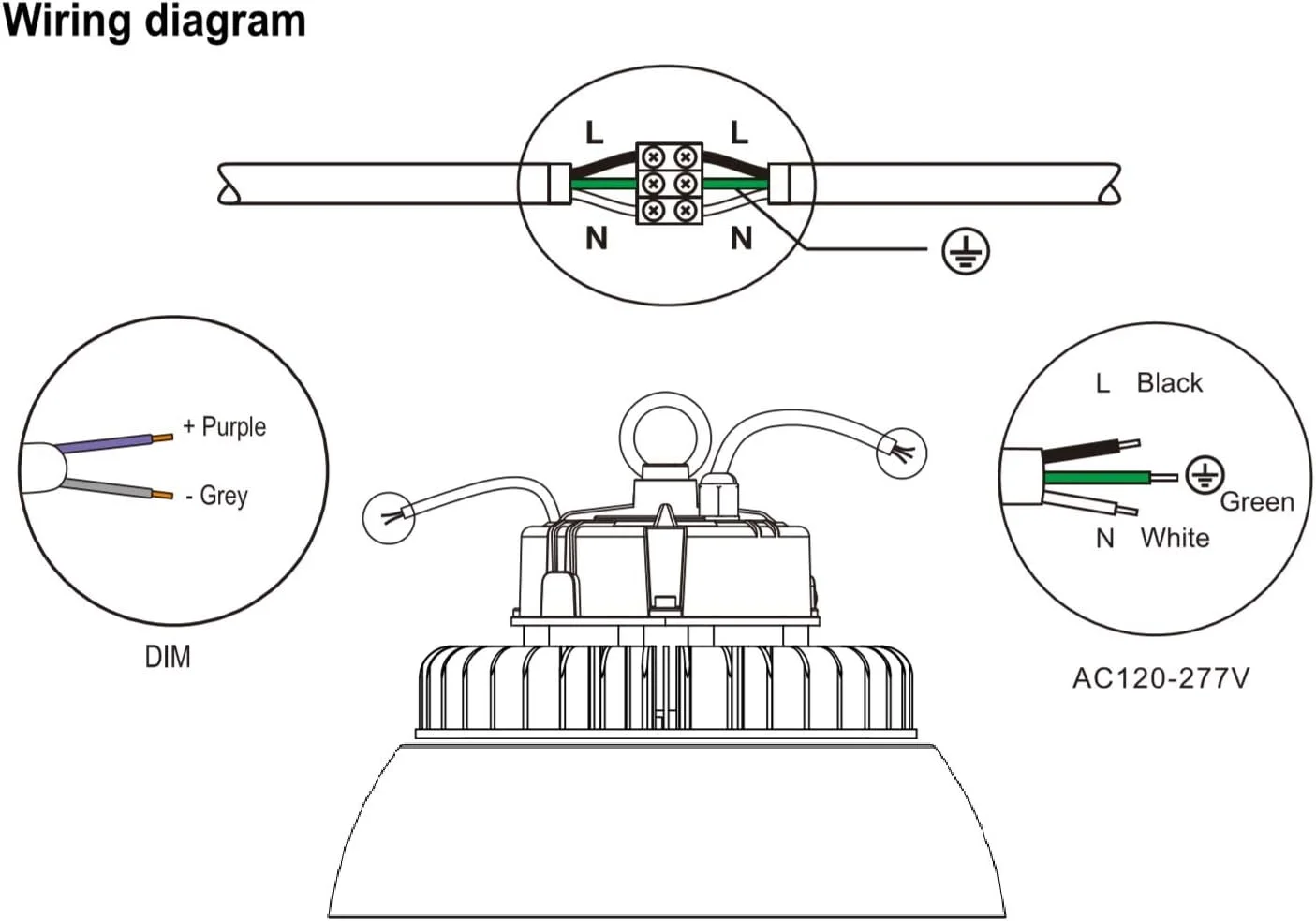 Wiring diagram

L L

N N

+ Purple

- Grey

DIM

L Black

Green

N White

AC120-277V