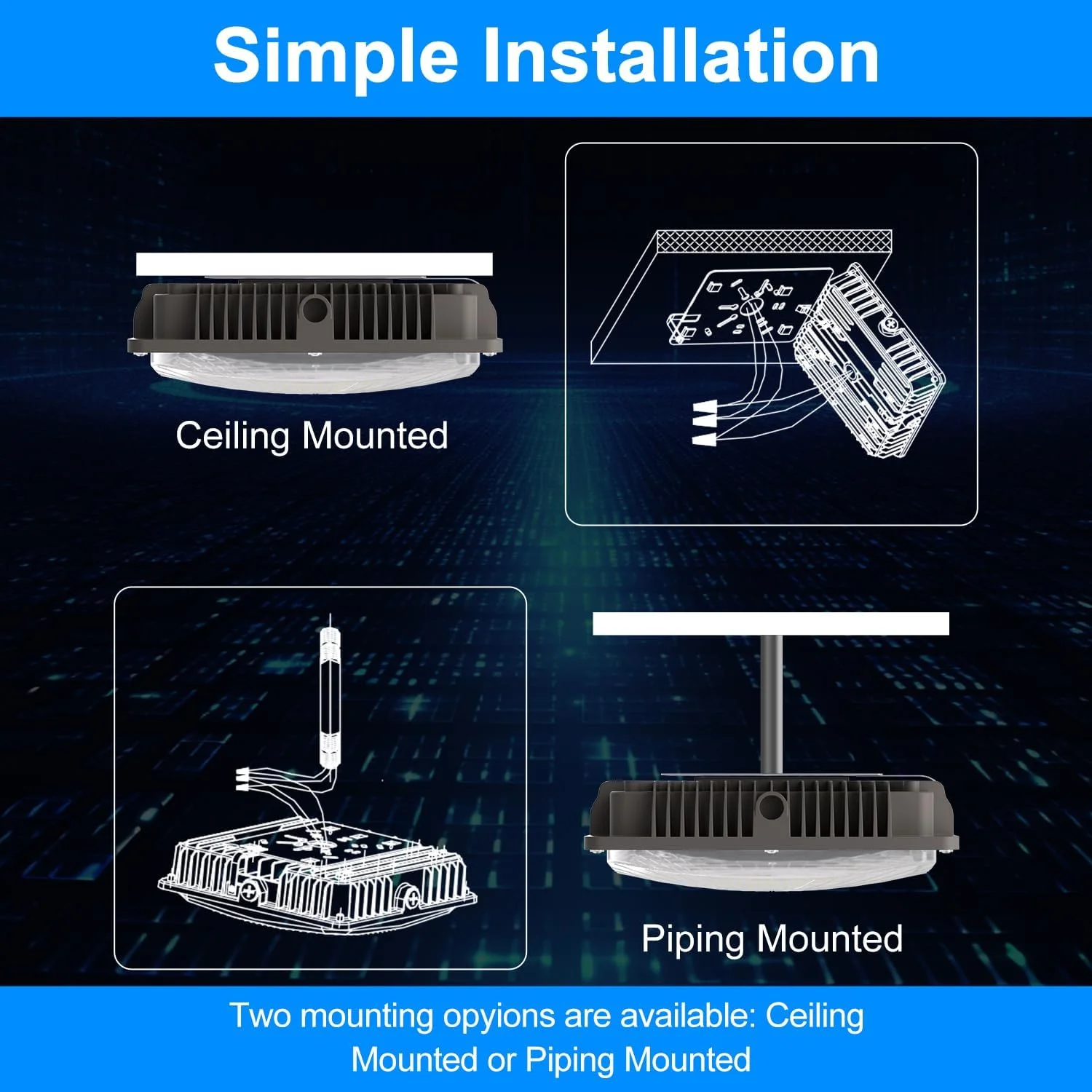 Simple Installation

Ceiling Mounted

Piping Mounted

Two mounting opyions are available: Ceiling Mounted or Piping Mounted