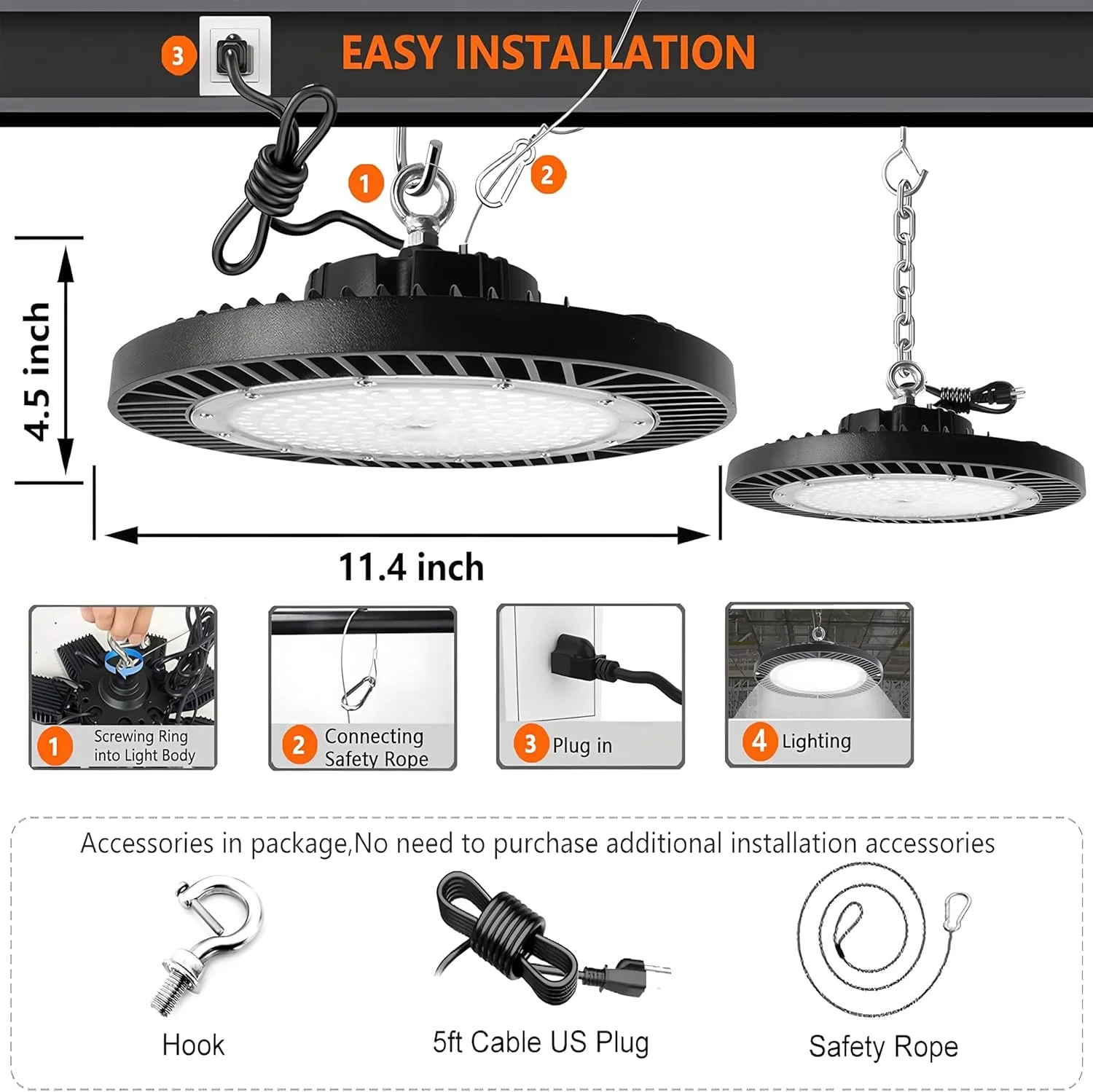 3

EASY INSTALLATION

1

2

4.5 inch

11.4 inch

1 Screwing Ring into Light Body

2 Connecting Safety Rope

3 Plug in

4 Lighting

Accessories in package,No need to purchase additional installation accessories

Hook

5ft Cable US Plug

Safety Rope