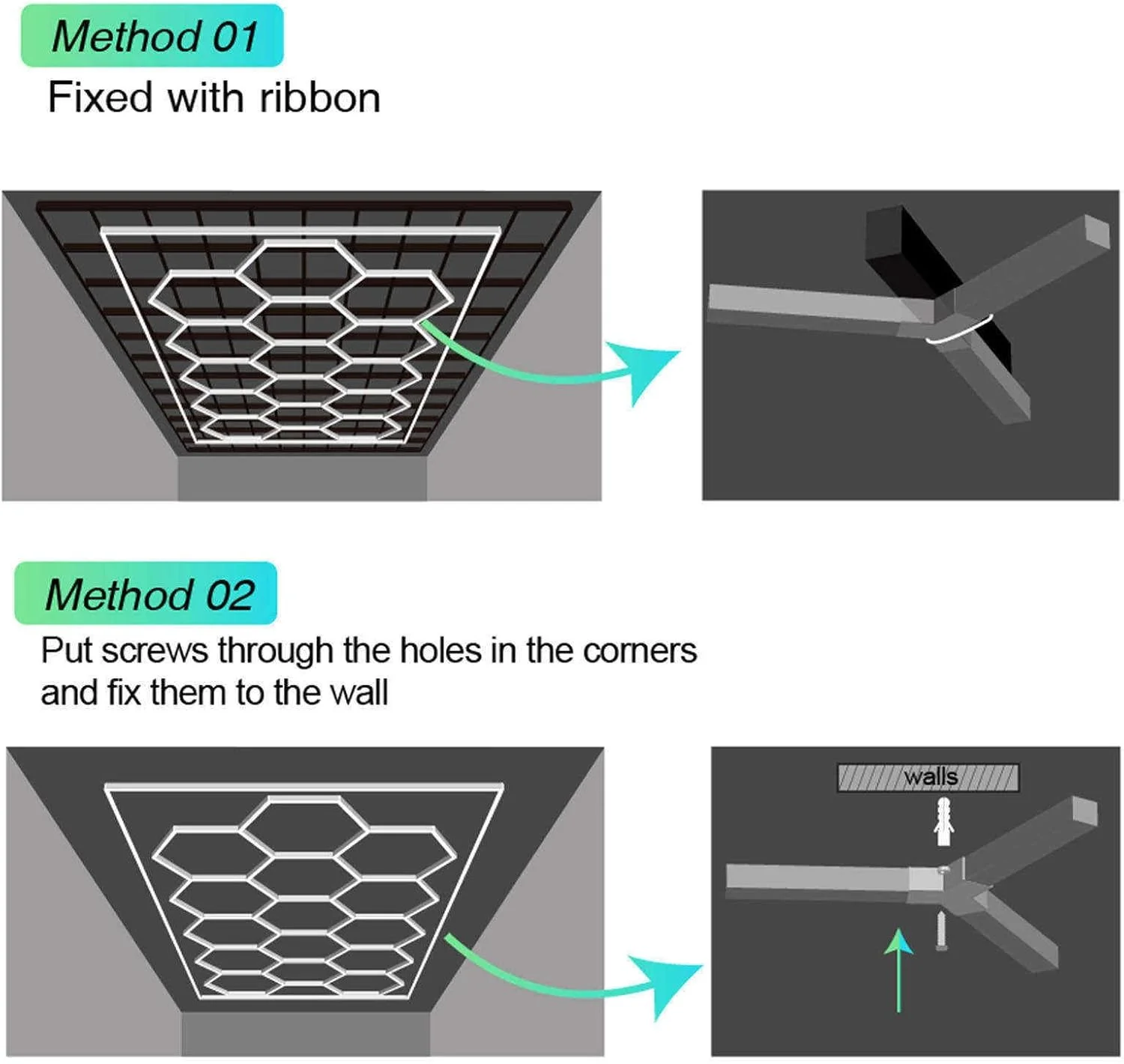 Method 01

Fixed with ribbon

Method 02

Put screws through the holes in the corners and fix them to the wall

walls