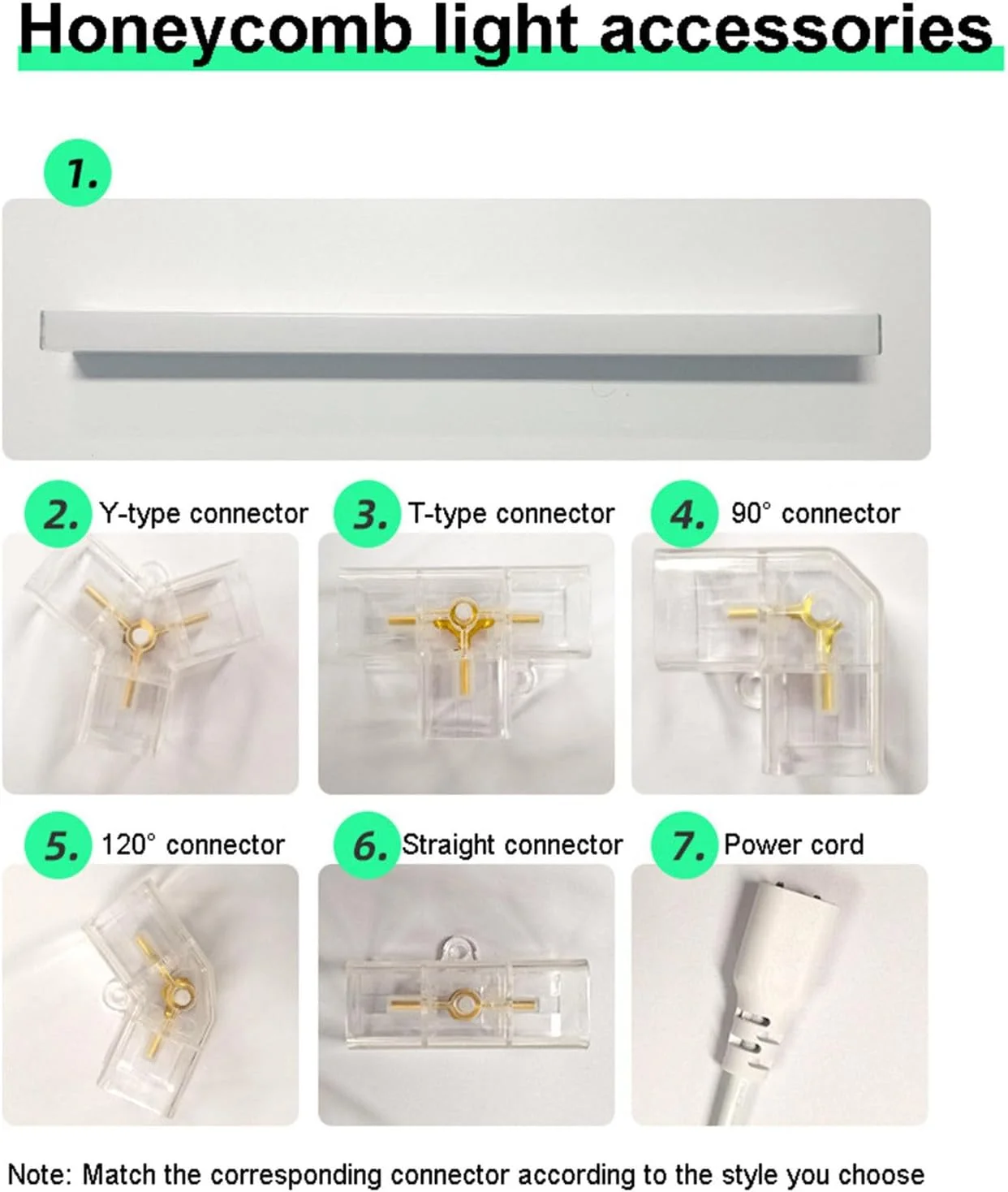 Honeycomb light accessories

1.

2. Y-type connector

3. T-type connector

4. 90° connector

5. 120° connector

6. Straight connector

7. Power cord

Note: Match the corresponding connector according to the style you choose