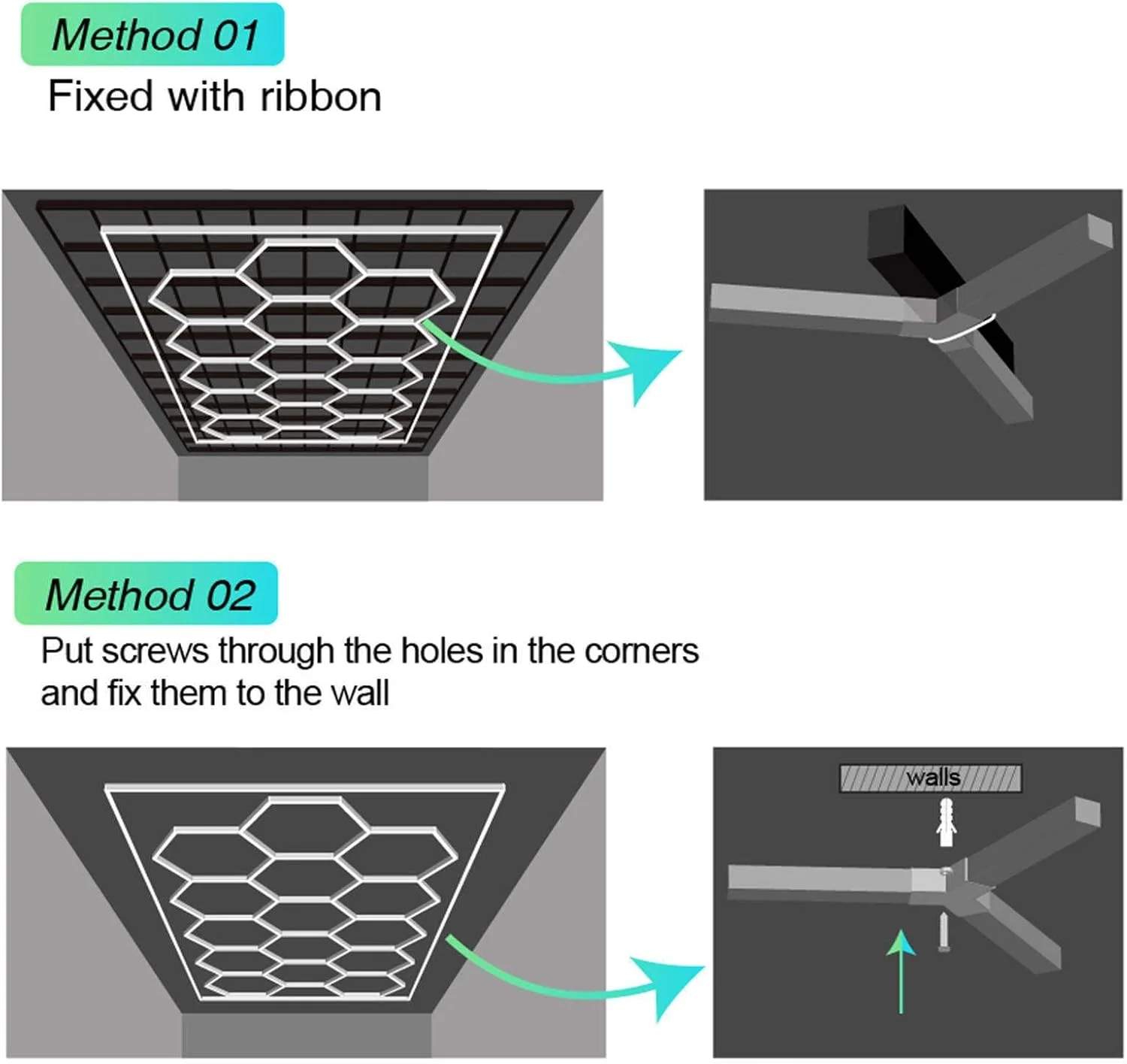 Method 01
Fixed with ribbon

Method 02
Put screws through the holes in the corners and fix them to the wall

walls