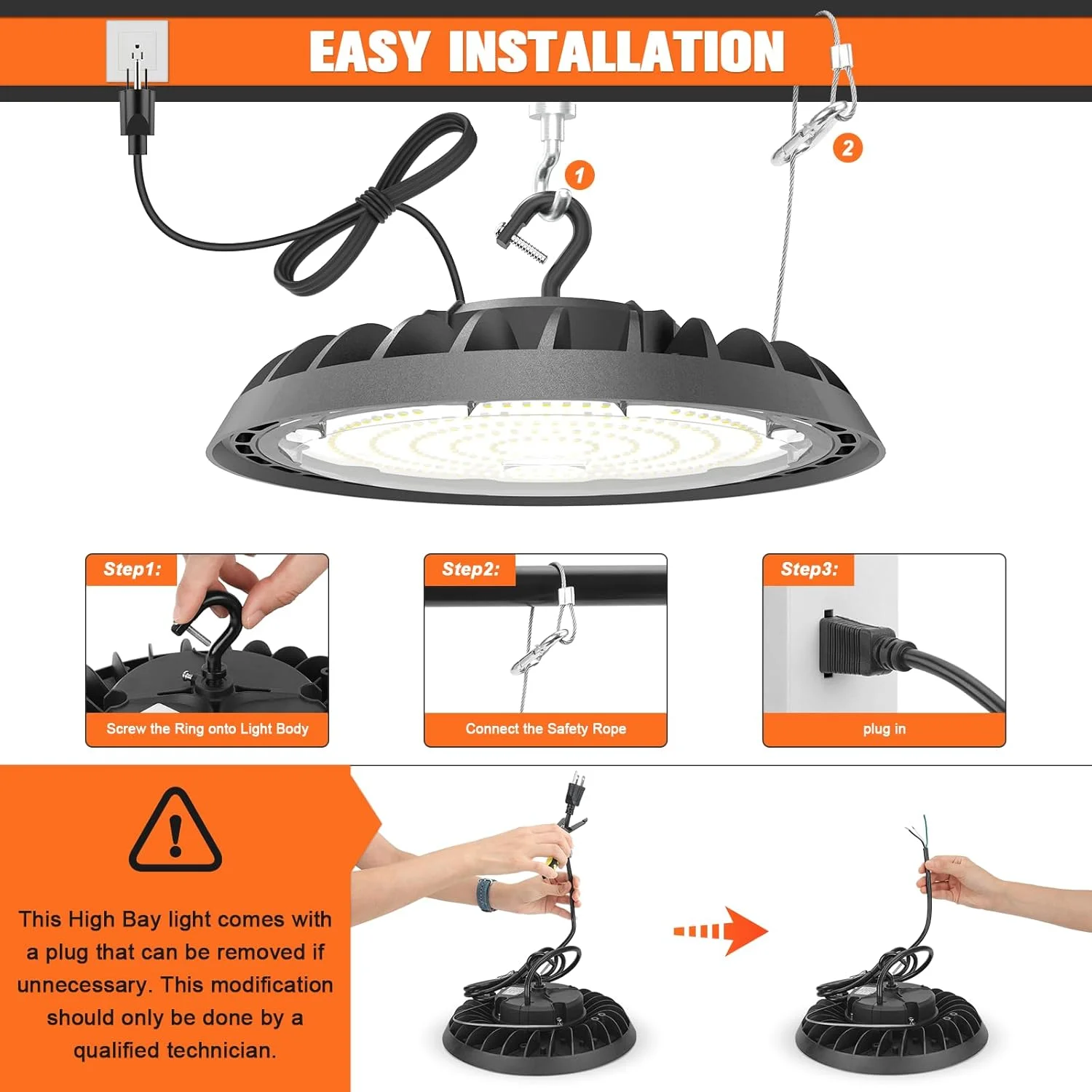 EASY INSTALLATION

1

2

Step1:
Screw the Ring onto Light Body

Step2:
Connect the Safety Rope

Step3:
plug in

This High Bay light comes with a plug that can be removed if unnecessary. This modification should only be done by a qualified technician.