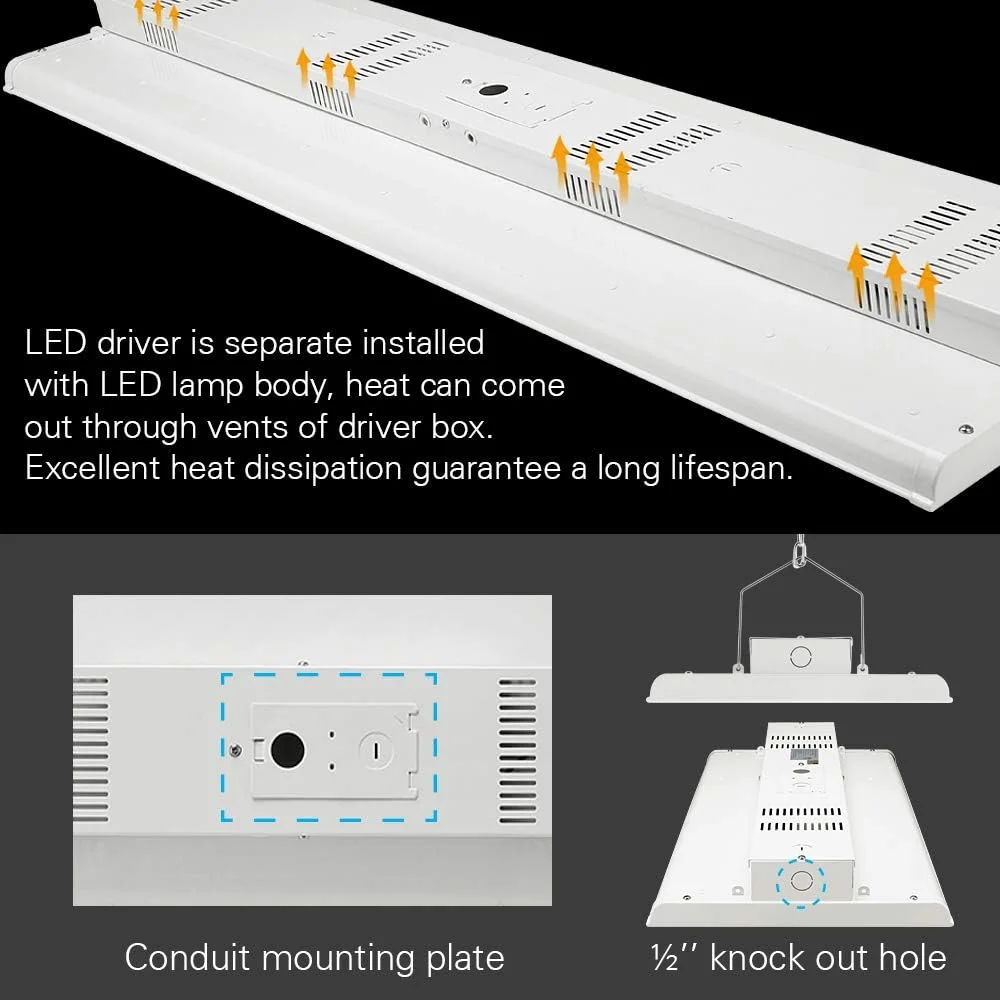 LED driver is separate installed with LED lamp body, heat can come out through vents of driver box. Excellent heat dissipation guarantee a long lifespan.

Conduit mounting plate

½'' knock out hole