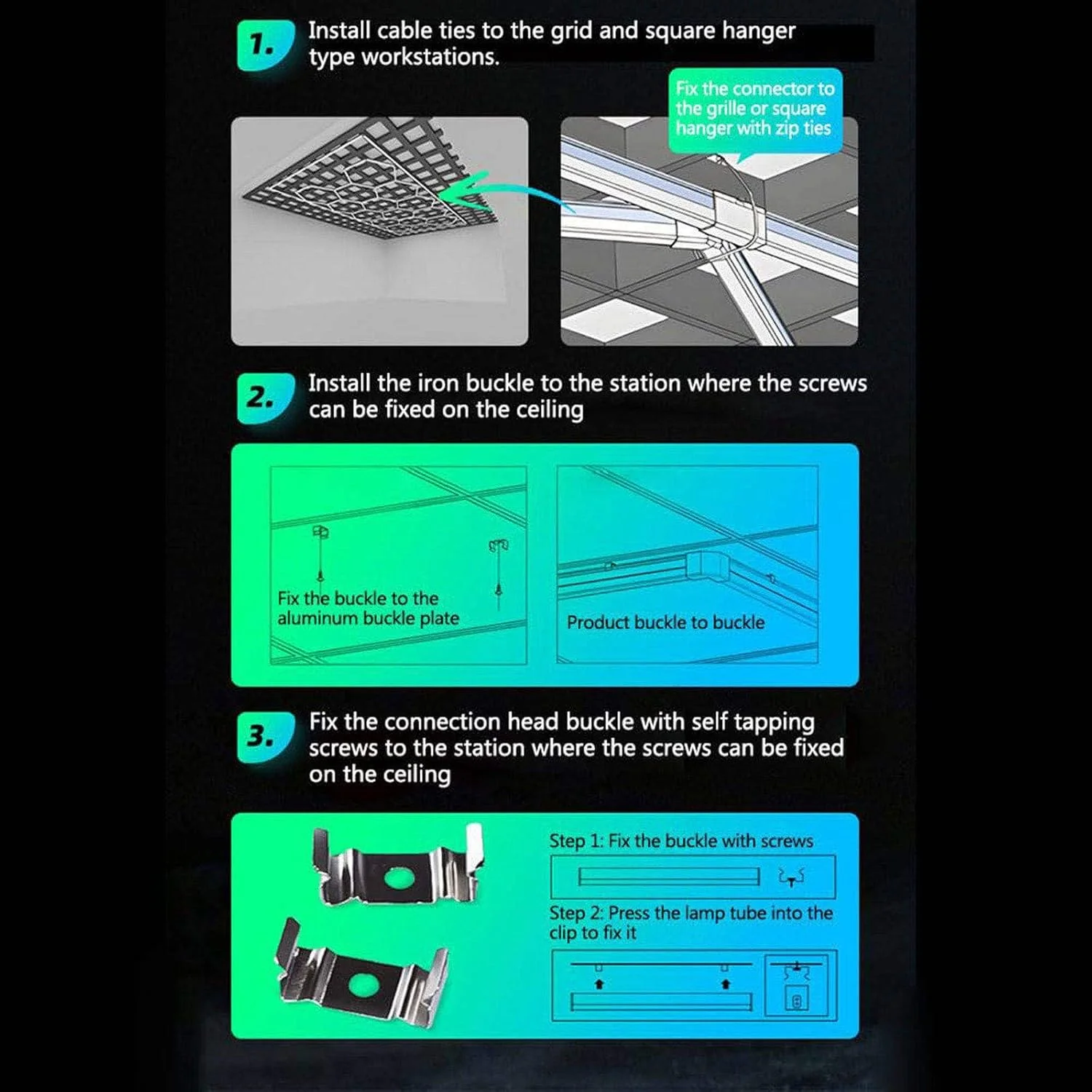 1. Install cable ties to the grid and square hanger type workstations.

Fix the connector to the grille or square hanger with zip ties

2. Install the iron buckle to the station where the screws can be fixed on the ceiling

Fix the buckle to the aluminum buckle plate

Product buckle to buckle

3. Fix the connection head buckle with self tapping screws to the station where the screws can be fixed on the ceiling

Step 1: Fix the buckle with screws

Step 2: Press the lamp tube into the clip to fix it