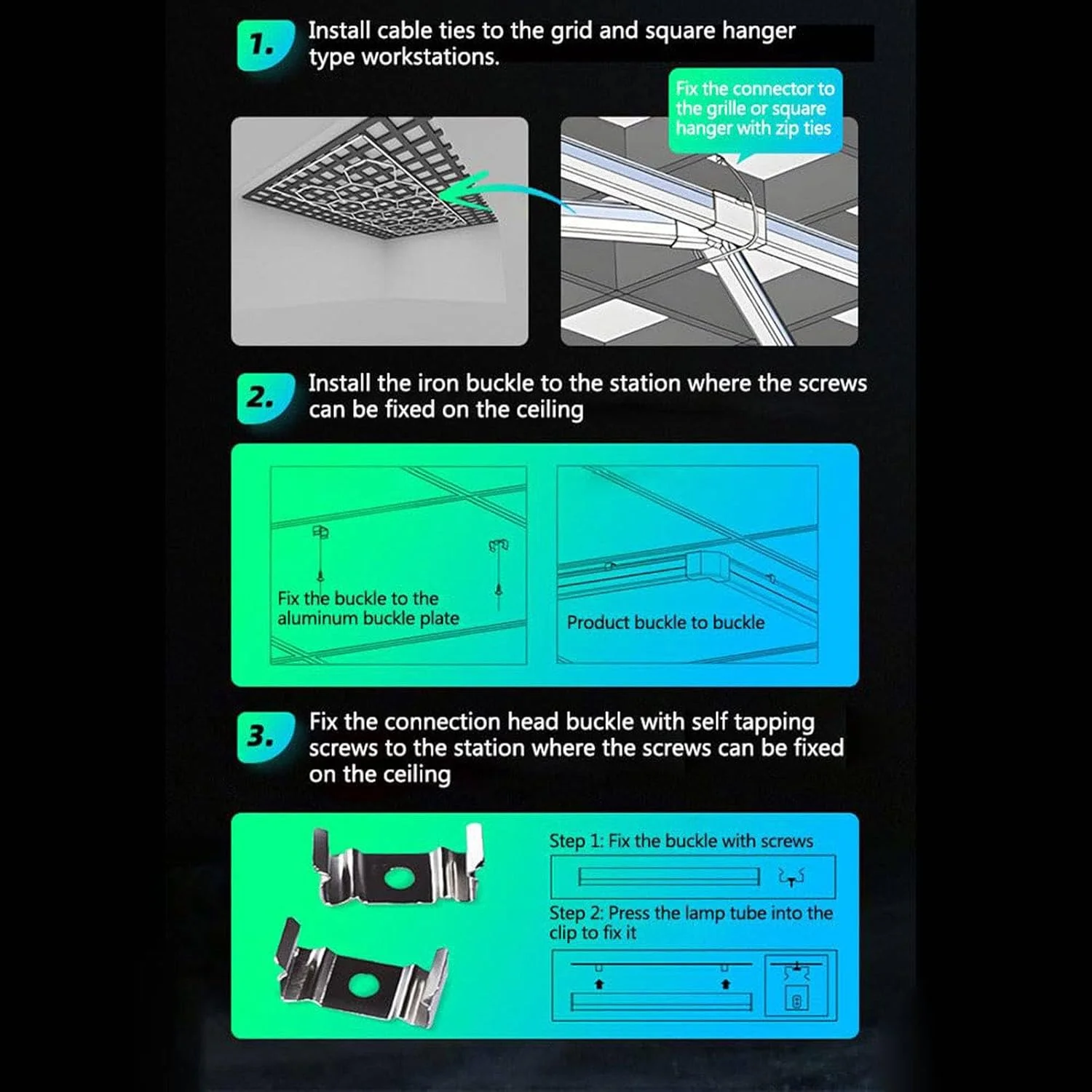 1. Install cable ties to the grid and square hanger type workstations.

Fix the connector to the grille or square hanger with zip ties

2. Install the iron buckle to the station where the screws can be fixed on the ceiling

Fix the buckle to the aluminum buckle plate

Product buckle to buckle

3. Fix the connection head buckle with self tapping screws to the station where the screws can be fixed on the ceiling

Step 1: Fix the buckle with screws

Step 2: Press the lamp tube into the clip to fix it