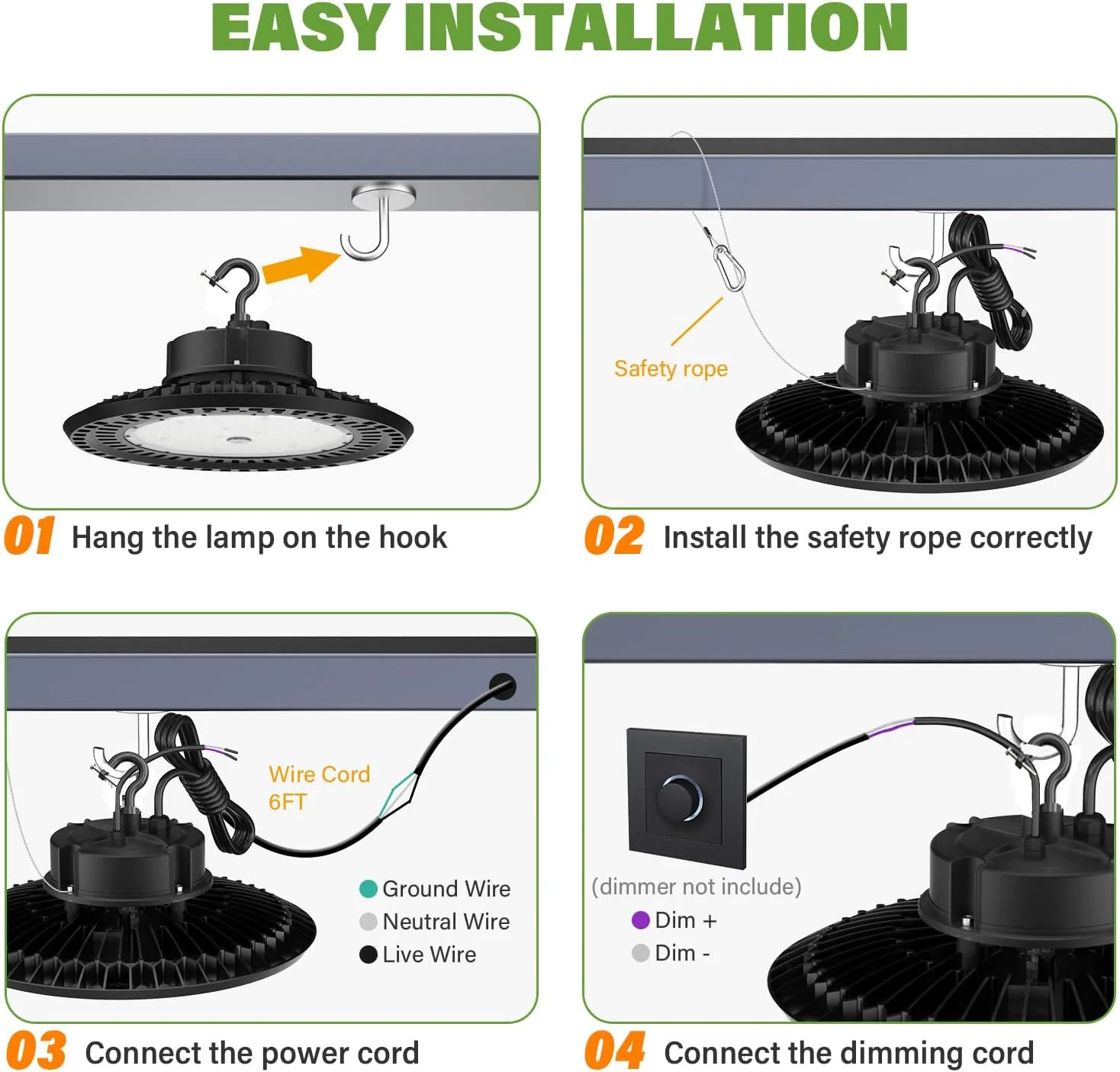 EASY INSTALLATION

01 Hang the lamp on the hook

Safety rope

02 Install the safety rope correctly

Wire Cord 6FT

Ground Wire
Neutral Wire
Live Wire

03 Connect the power cord

(dimmer not include)
Dim +
Dim -

04 Connect the dimming cord