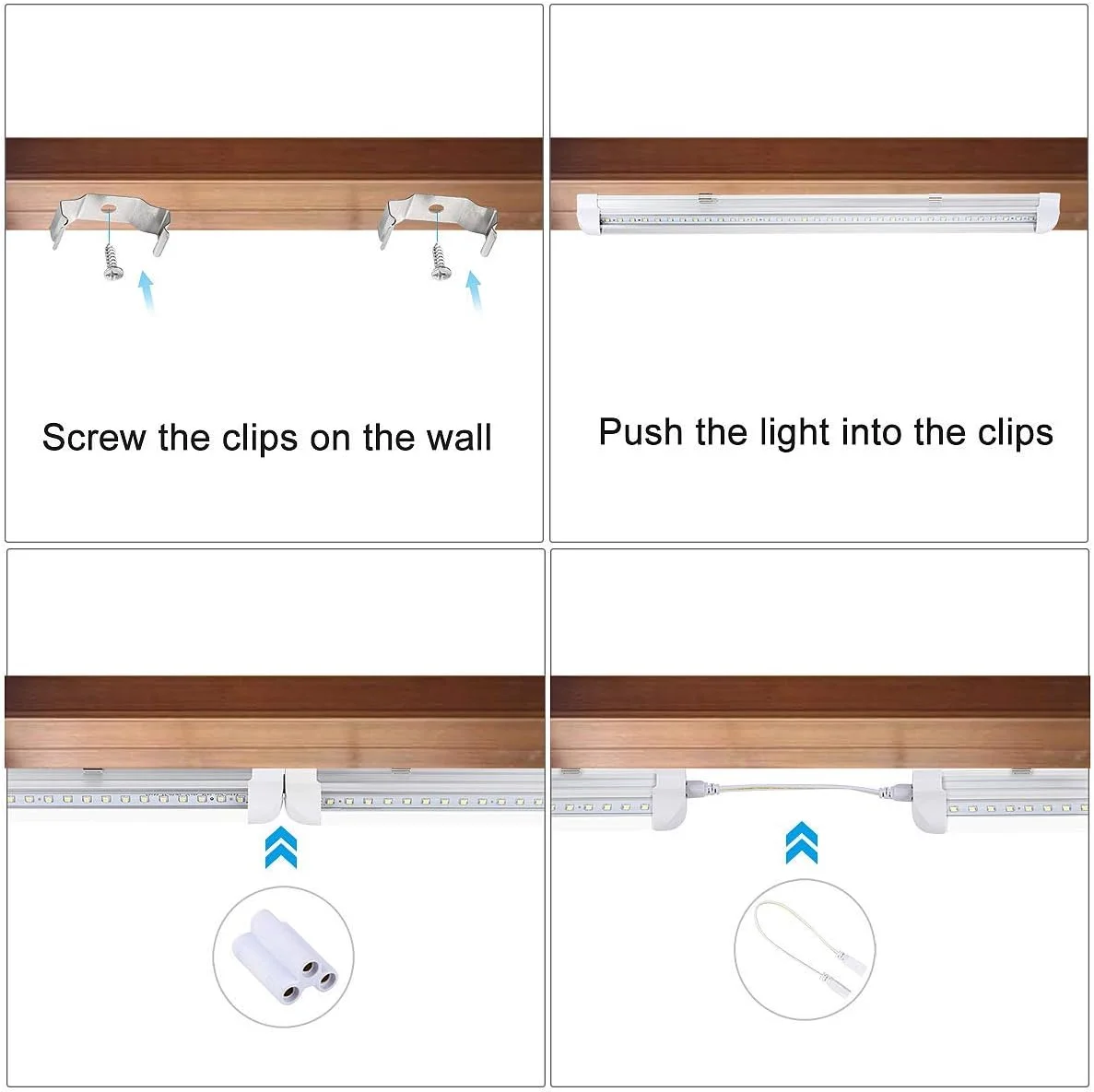 Screw the clips on the wall

Push the light into the clips