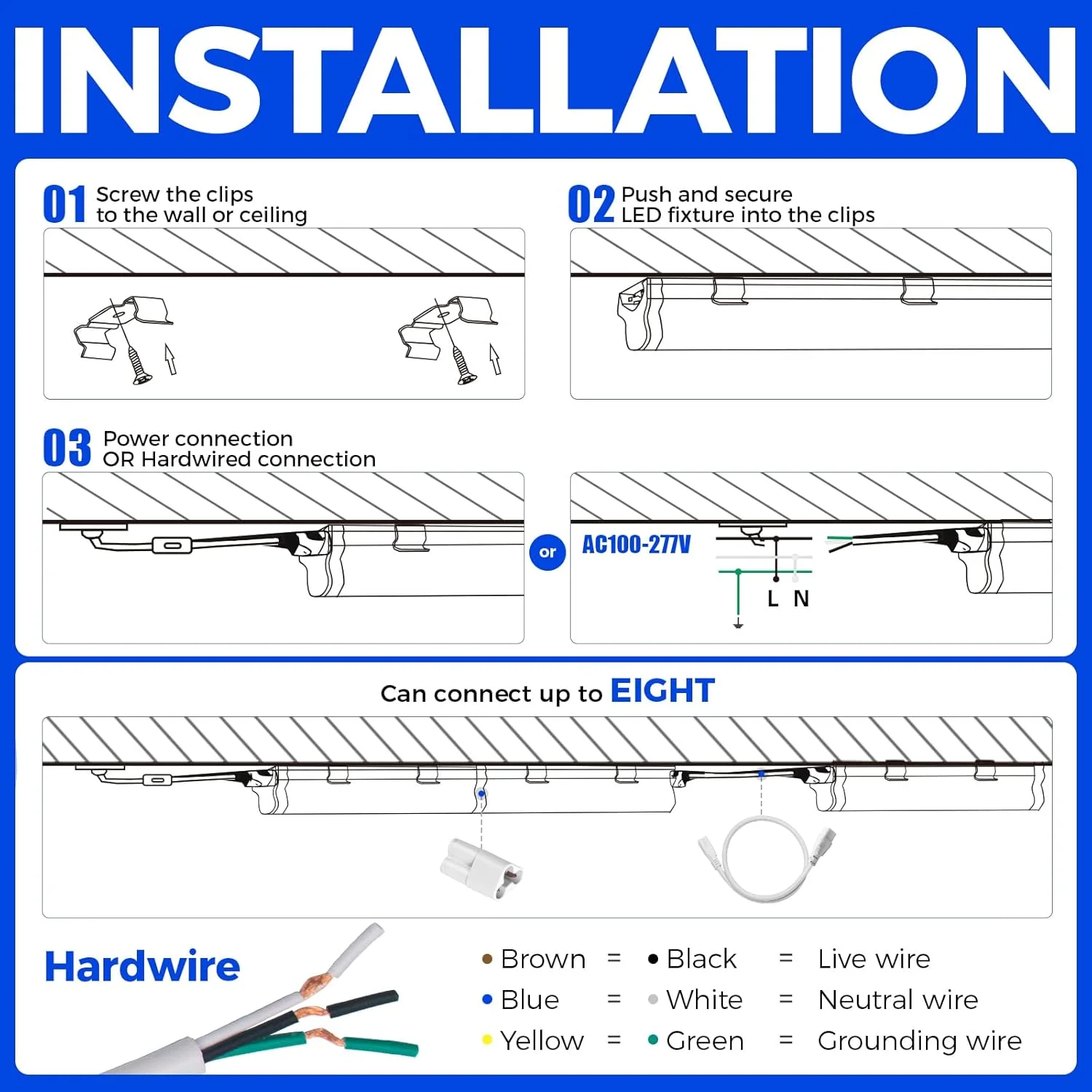 INSTALLATION

01 Screw the clips to the wall or ceiling

02 Push and secure LED fixture into the clips

03 Power connection OR Hardwired connection

or

AC100-277V

L N

Can connect up to EIGHT

Hardwire

| | | | | |
|---|---|---|---|---|
| • Brown | = | • Black | = | Live wire |
| • Blue | = | • White | = | Neutral wire |
| • Yellow | = | • Green | = | Grounding wire |