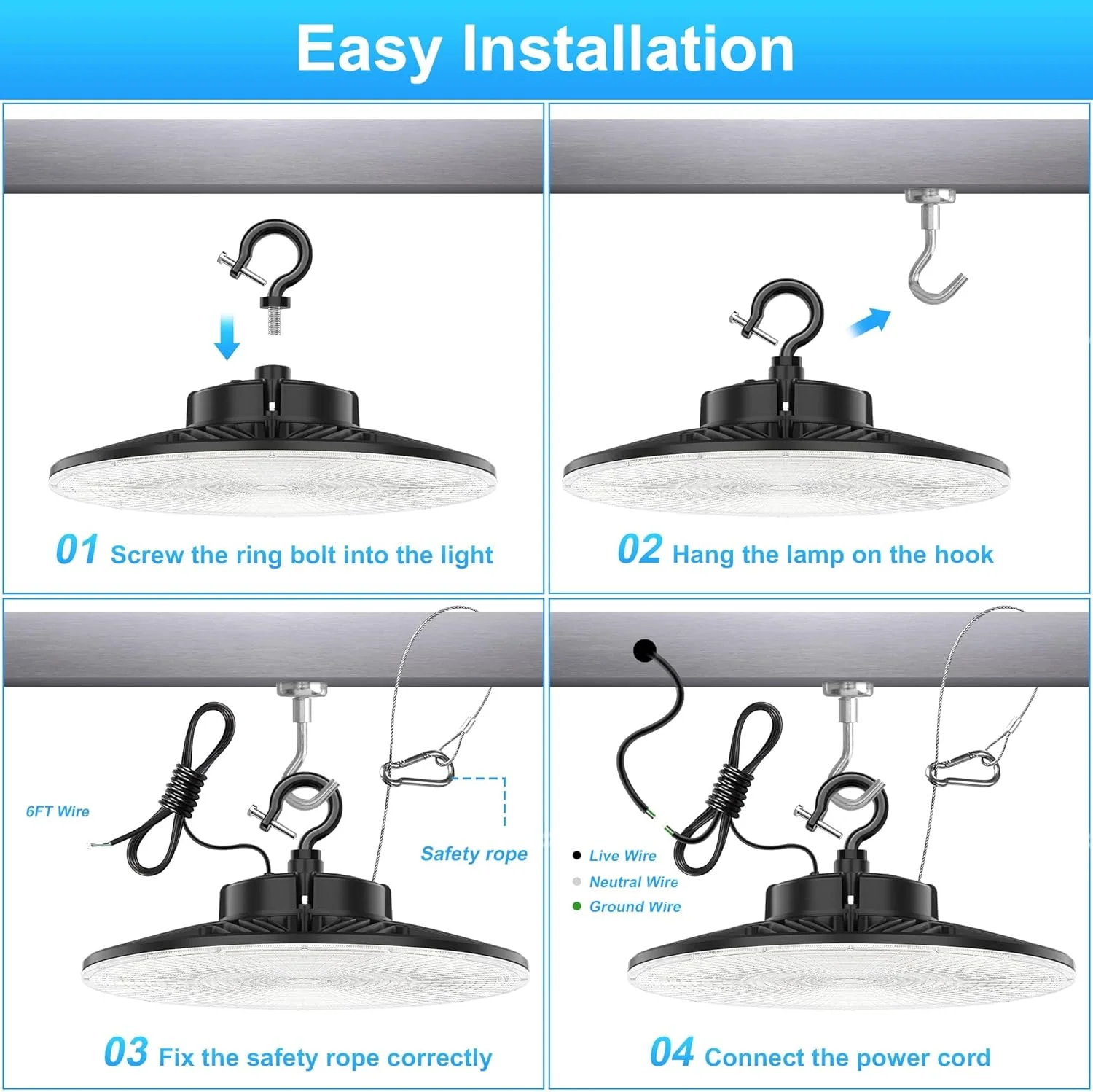 Easy Installation

01 Screw the ring bolt into the light

02 Hang the lamp on the hook

6FT Wire

Safety rope

03 Fix the safety rope correctly

Live Wire
Neutral Wire
Ground Wire

04 Connect the power cord