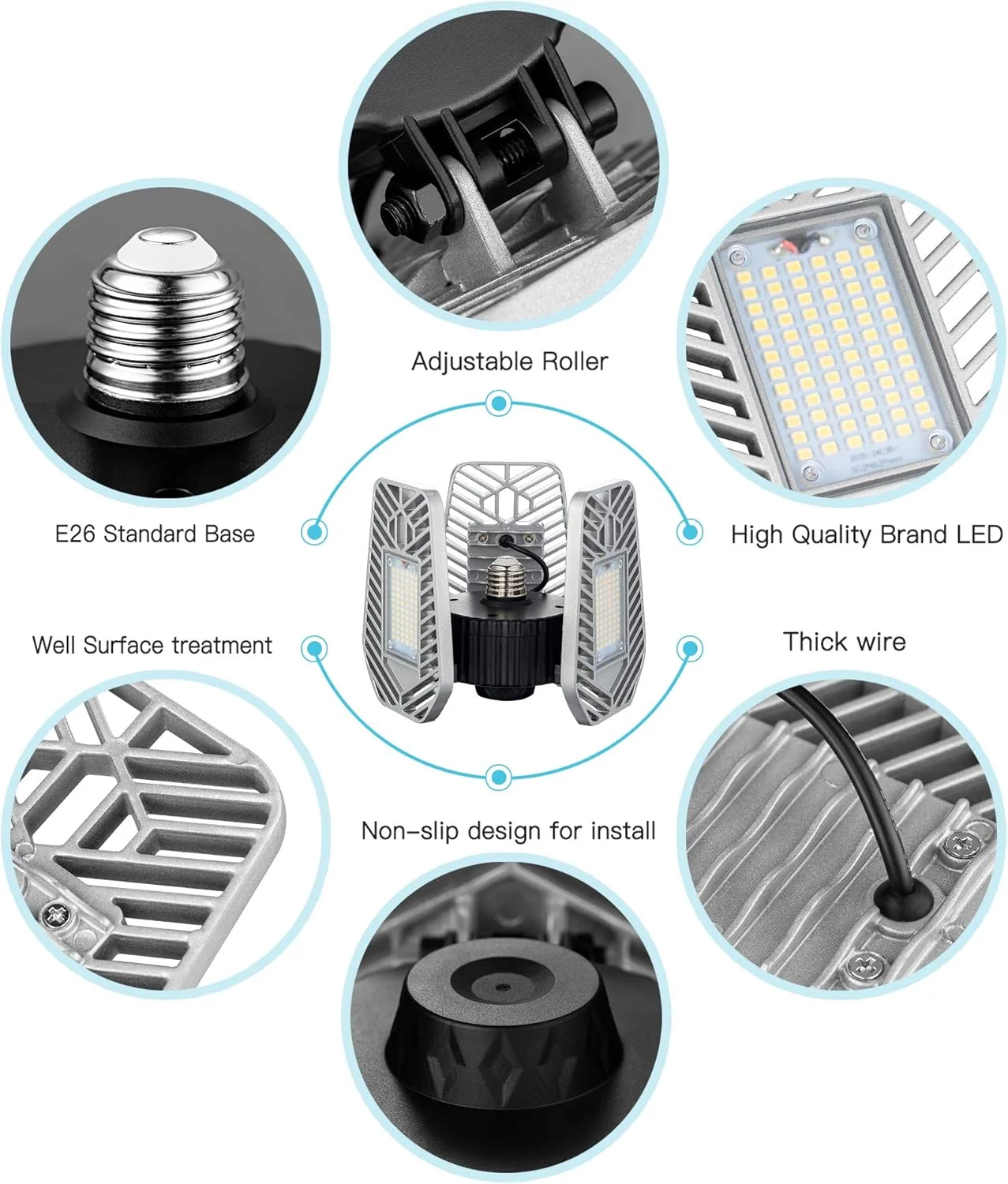 Adjustable Roller

E26 Standard Base

High Quality Brand LED

Well Surface treatment

Thick wire

Non-slip design for install