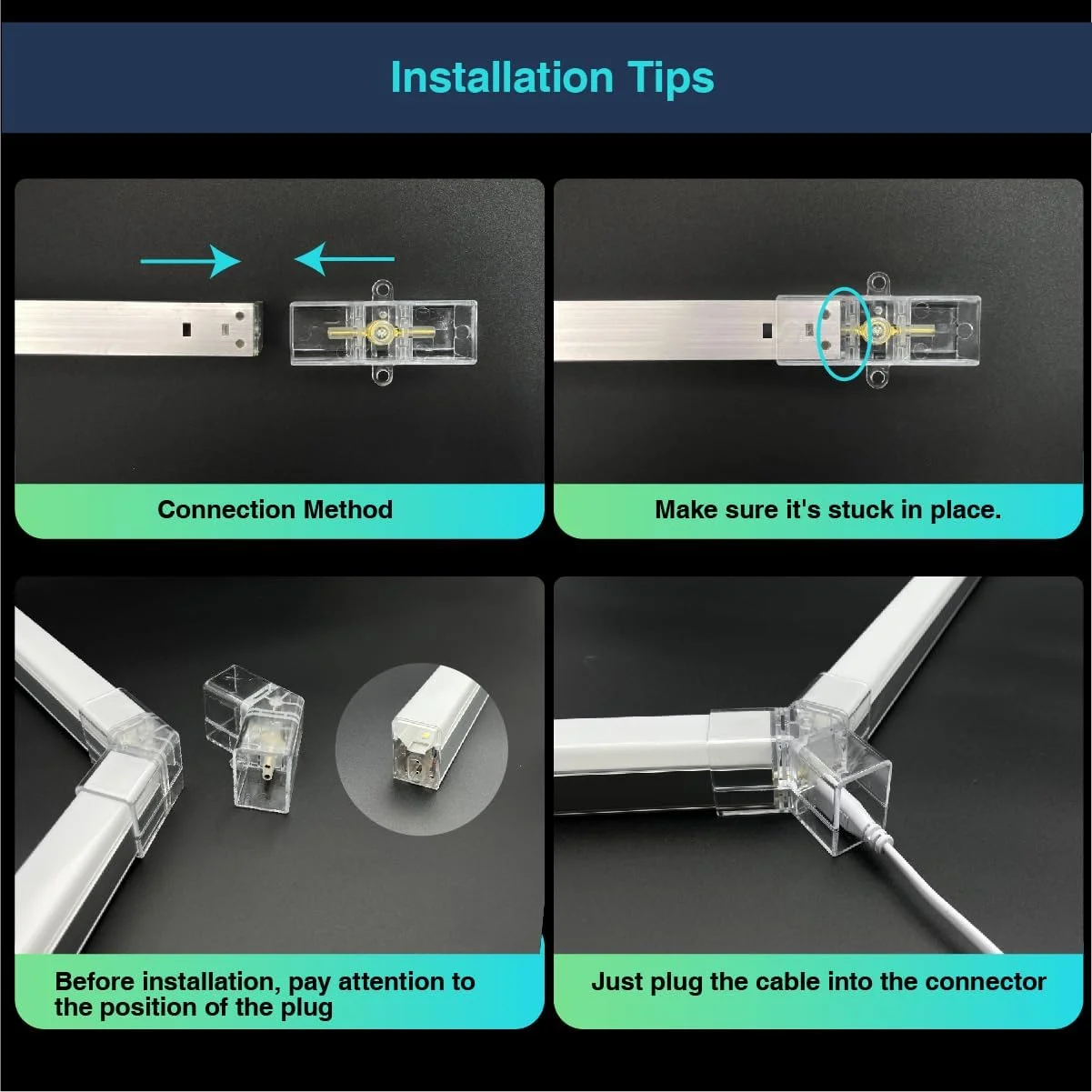 Installation Tips

Connection Method

Make sure it's stuck in place.

Before installation, pay attention to the position of the plug

Just plug the cable into the connector