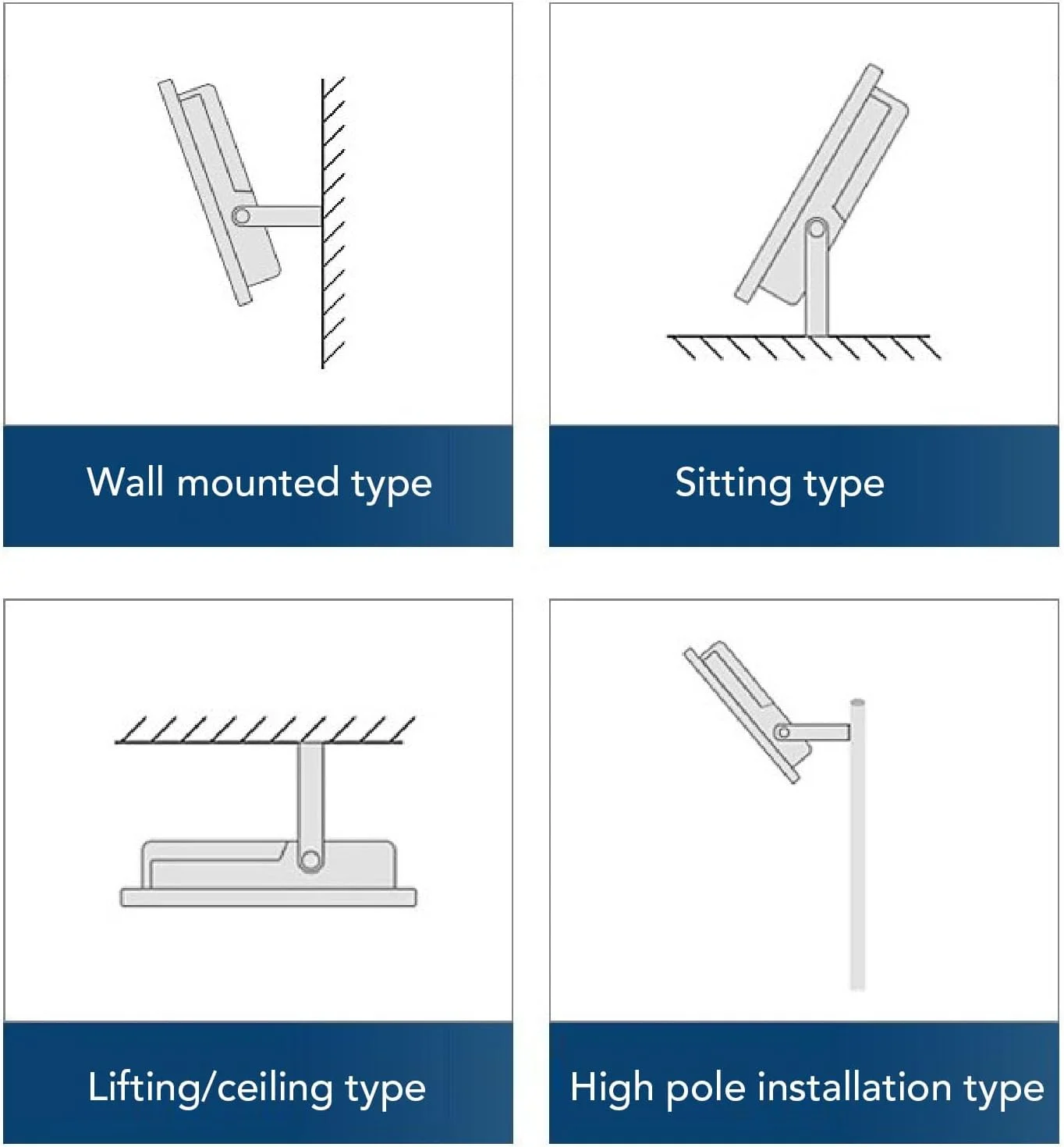 Wall mounted type

Sitting type

Lifting/ceiling type

High pole installation type