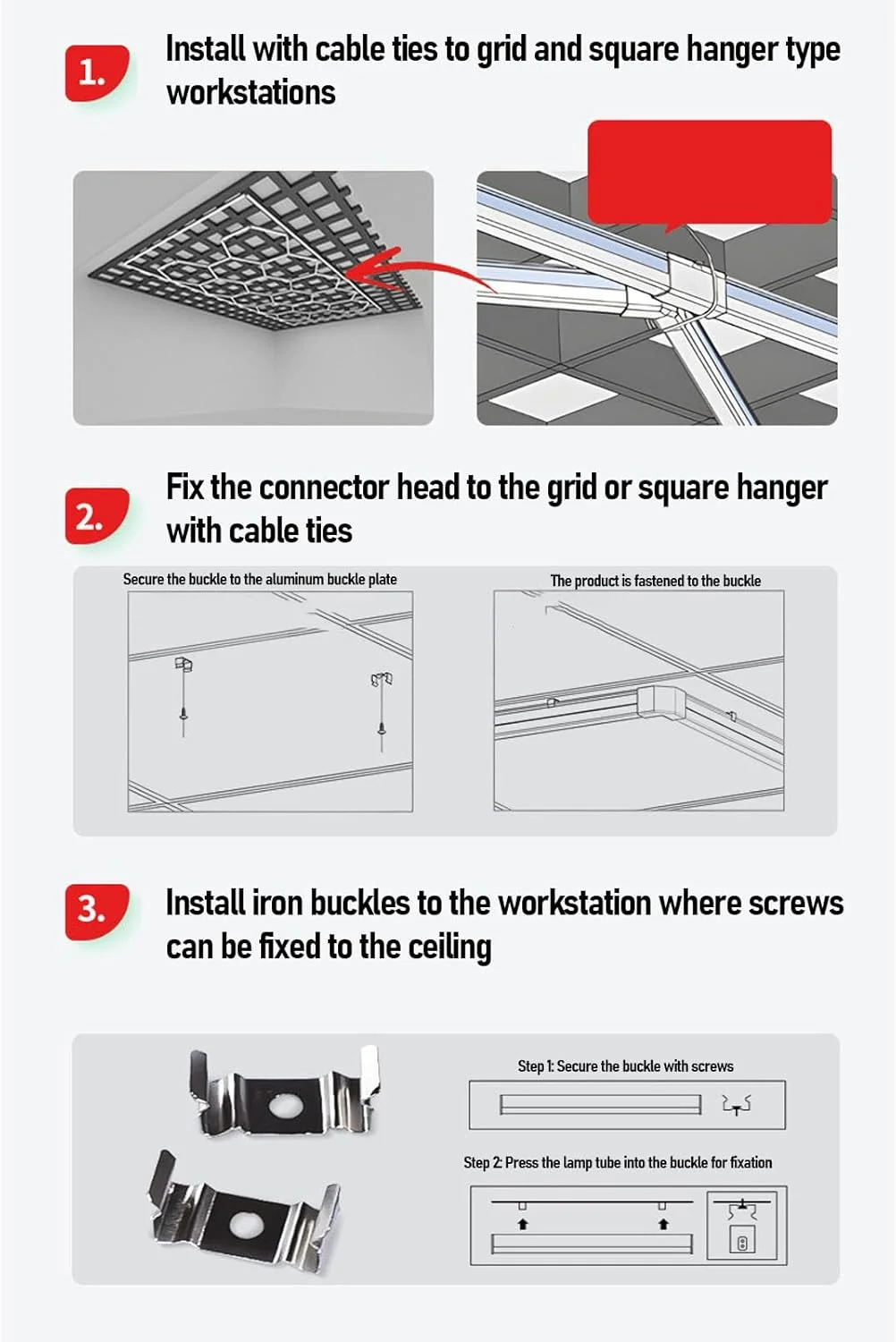 1.

Install with cable ties to grid and square hanger type workstations

2.

Fix the connector head to the grid or square hanger with cable ties

Secure the buckle to the aluminum buckle plate

The product is fastened to the buckle

3.

Install iron buckles to the workstation where screws can be fixed to the ceiling

Step 1: Secure the buckle with screws

Step 2: Press the lamp tube into the buckle for fixation