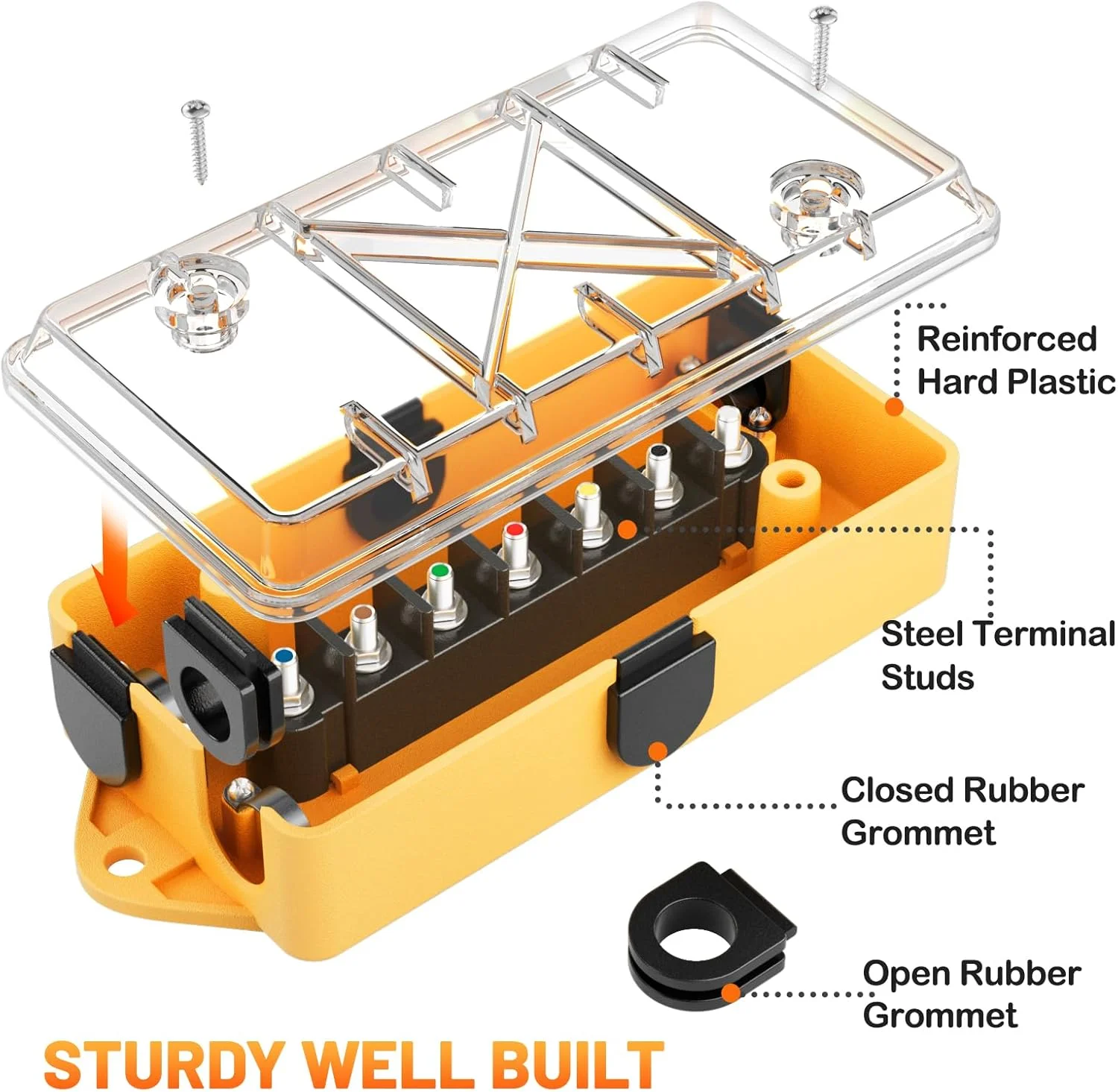 Reinforced Hard Plastic

Steel Terminal Studs

Closed Rubber Grommet

Open Rubber Grommet

STURDY WELL BUILT