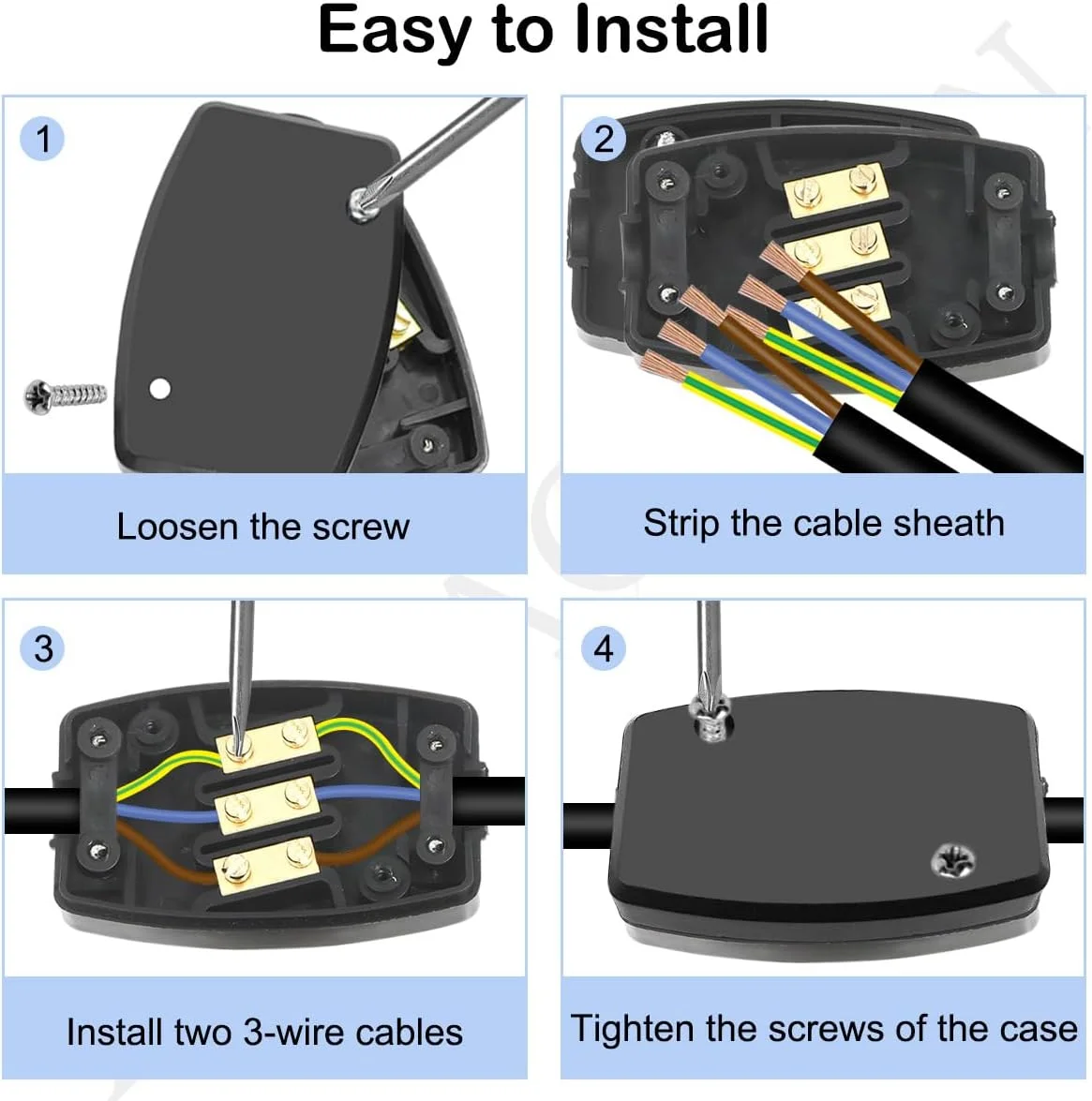 Easy to Install

1

Loosen the screw

2

Strip the cable sheath

3

Install two 3-wire cables

4

Tighten the screws of the case