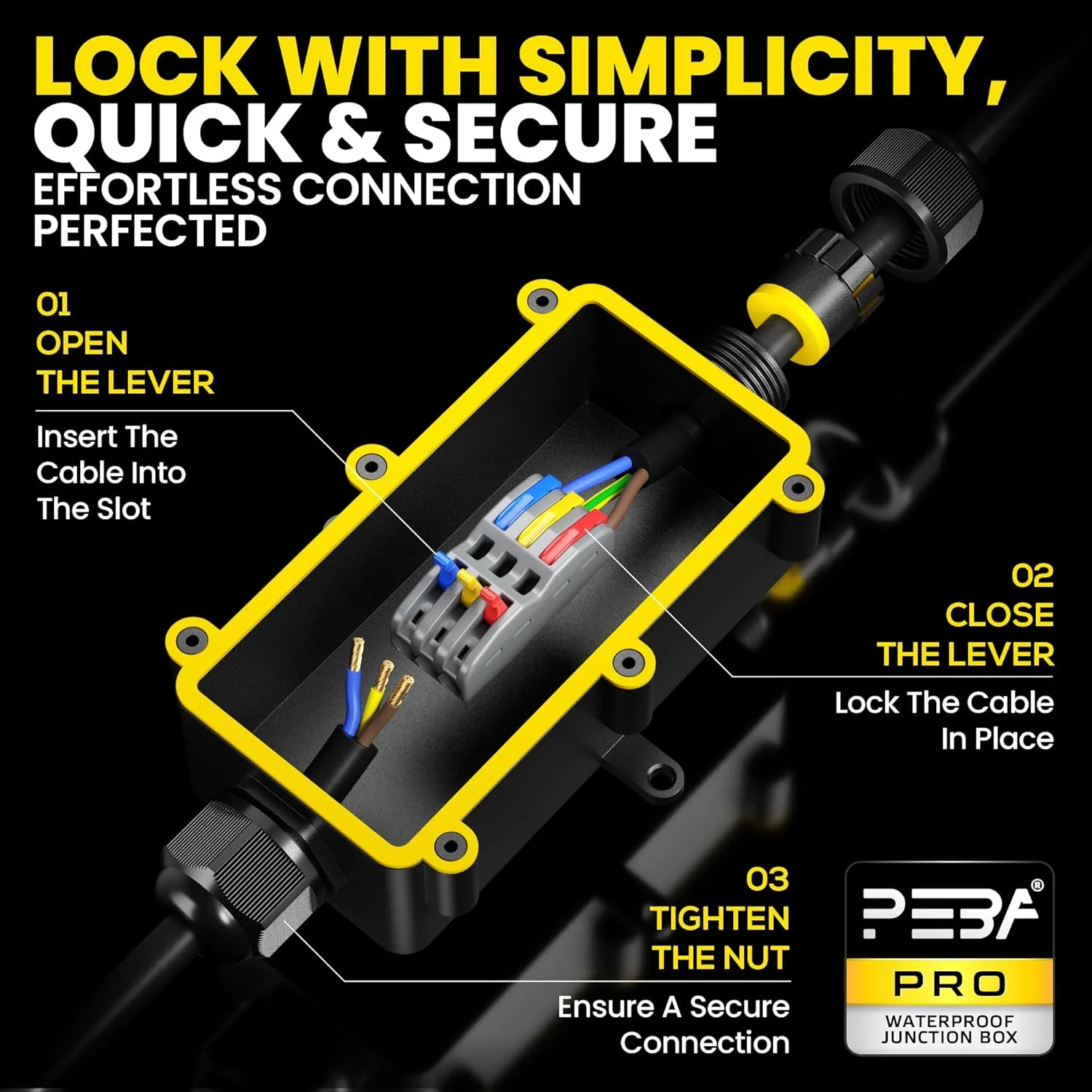 LOCK WITH SIMPLICITY, QUICK & SECURE
EFFORTLESS CONNECTION PERFECTED

01
OPEN
THE LEVER

Insert The Cable Into The Slot

02
CLOSE
THE LEVER

Lock The Cable In Place

03
TIGHTEN
THE NUT

Ensure A Secure Connection

PEBA®
PRO
WATERPROOF
JUNCTION BOX