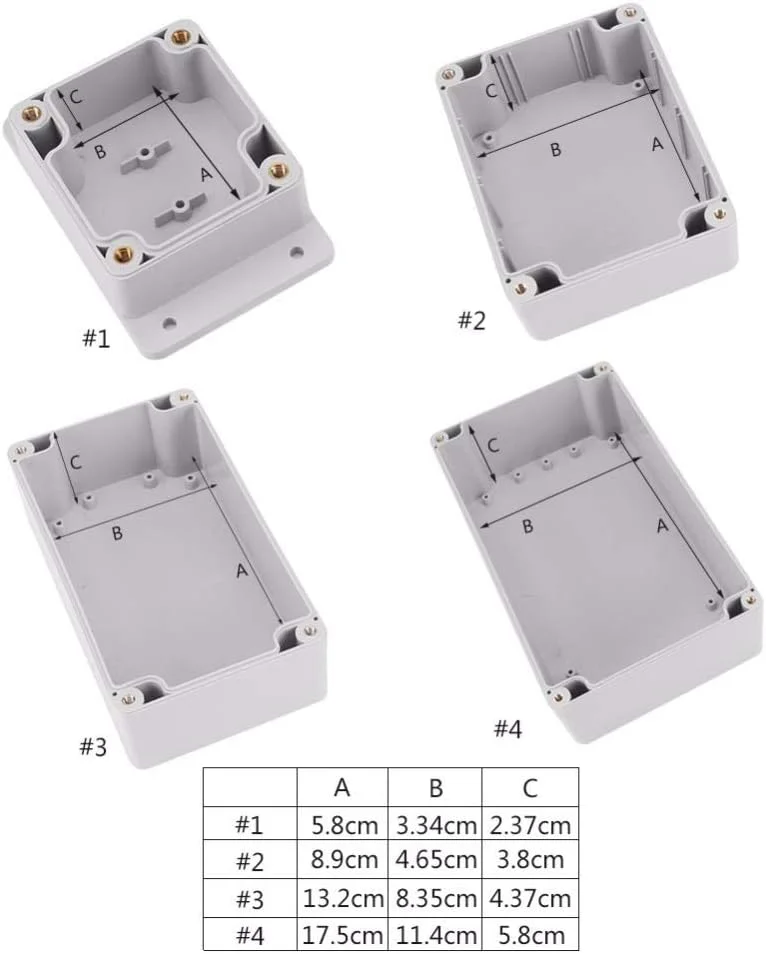 C
B
A
#1

C
B
A
#2

C
B
A
#3

C
B
A
#4

| | A | B | C |
|---|---|---|---|
| #1 | 5.8cm | 3.34cm | 2.37cm |
| #2 | 8.9cm | 4.65cm | 3.8cm |
| #3 | 13.2cm | 8.35cm | 4.37cm |
| #4 | 17.5cm | 11.4cm | 5.8cm |