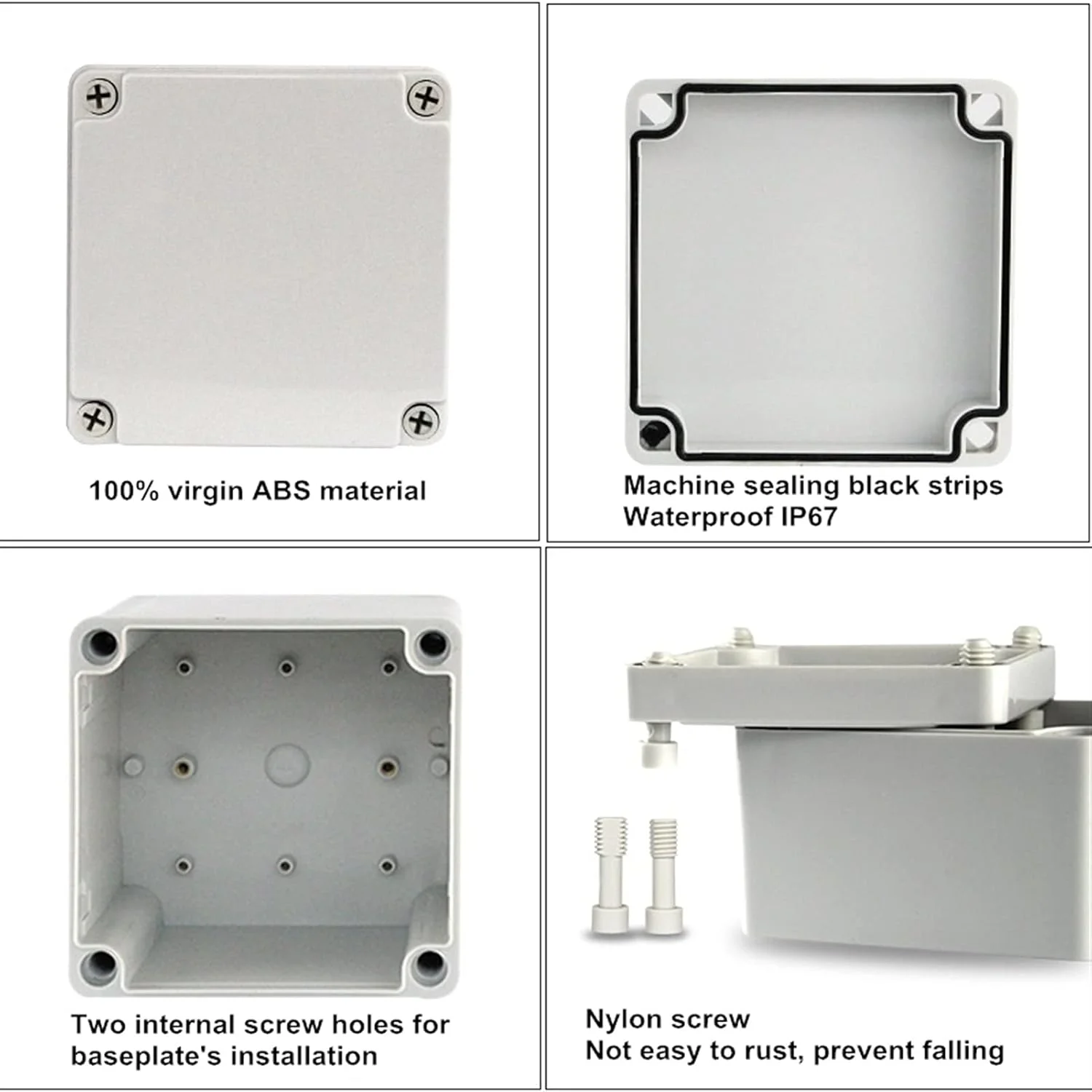 100% virgin ABS material

Machine sealing black strips
Waterproof IP67

Two internal screw holes for baseplate's installation

Nylon screw
Not easy to rust, prevent falling