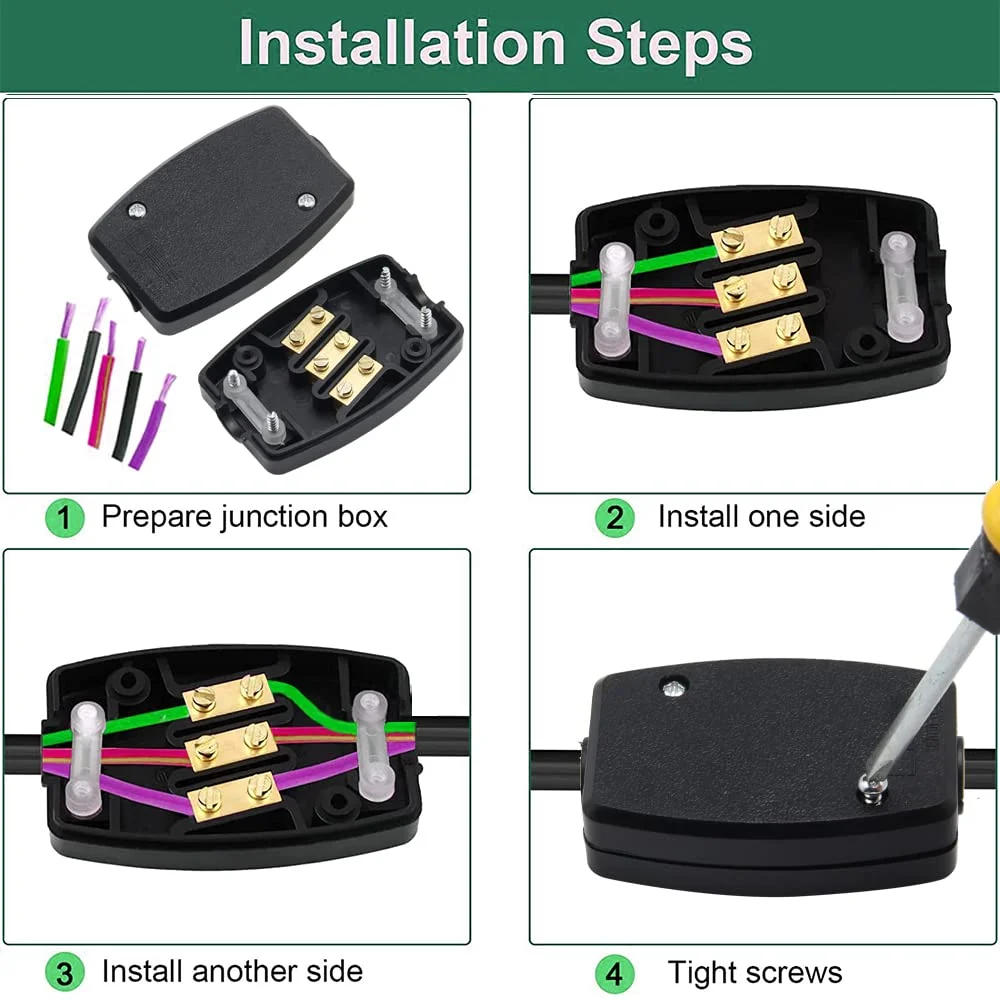 Installation Steps

1 Prepare junction box

2 Install one side

3 Install another side

4 Tight screws