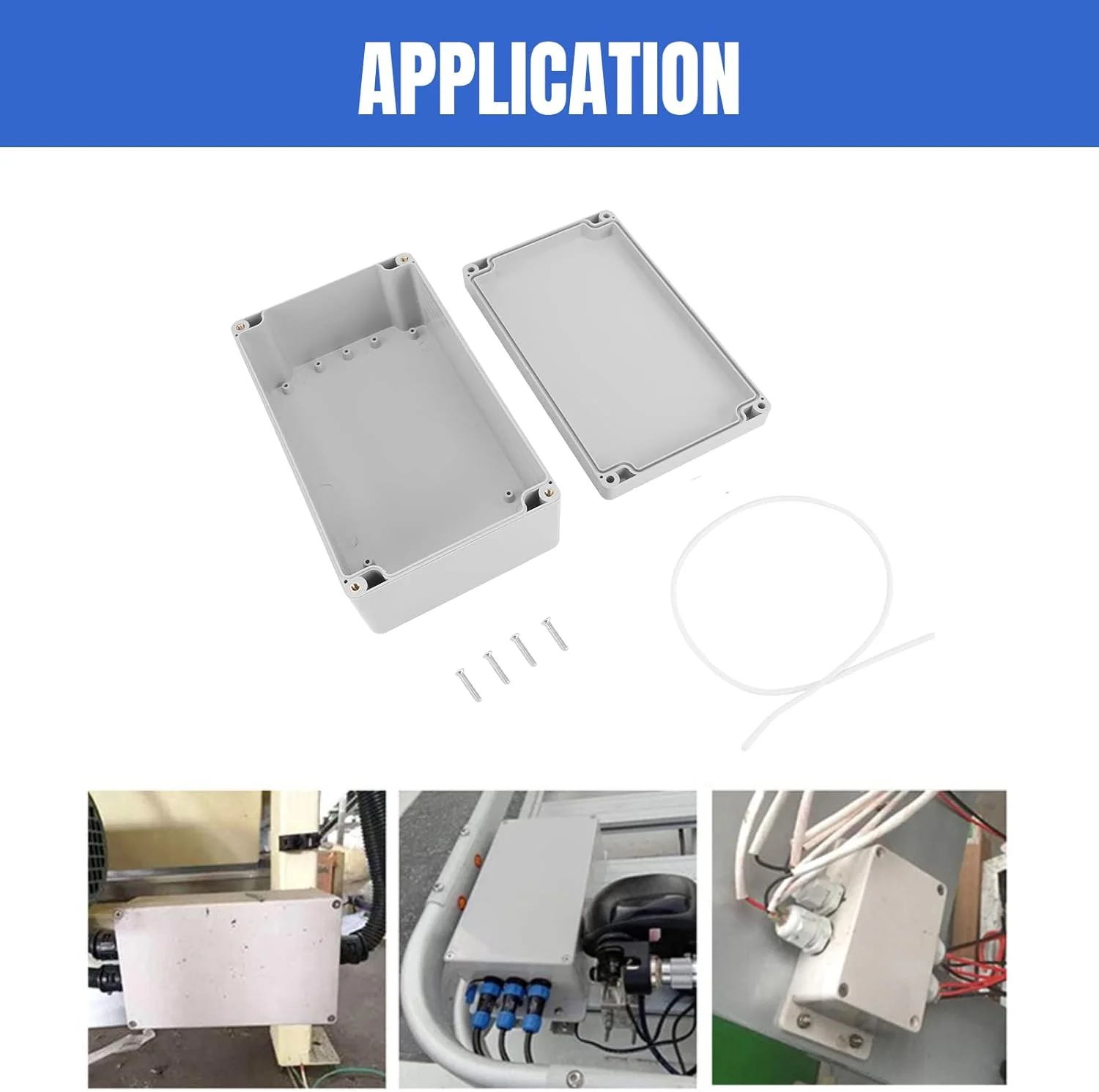 APPLICATION