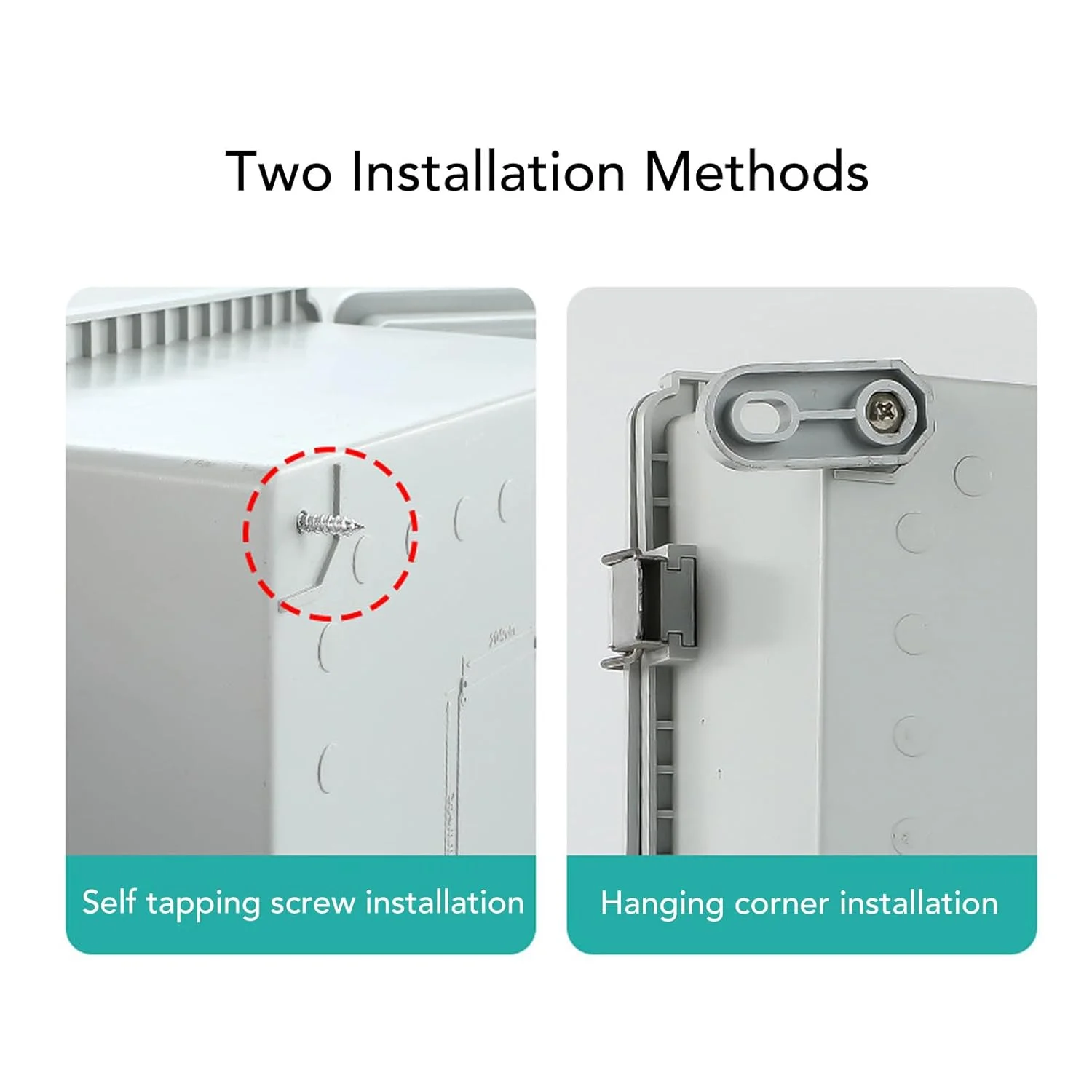 Two Installation Methods

Self tapping screw installation

Hanging corner installation