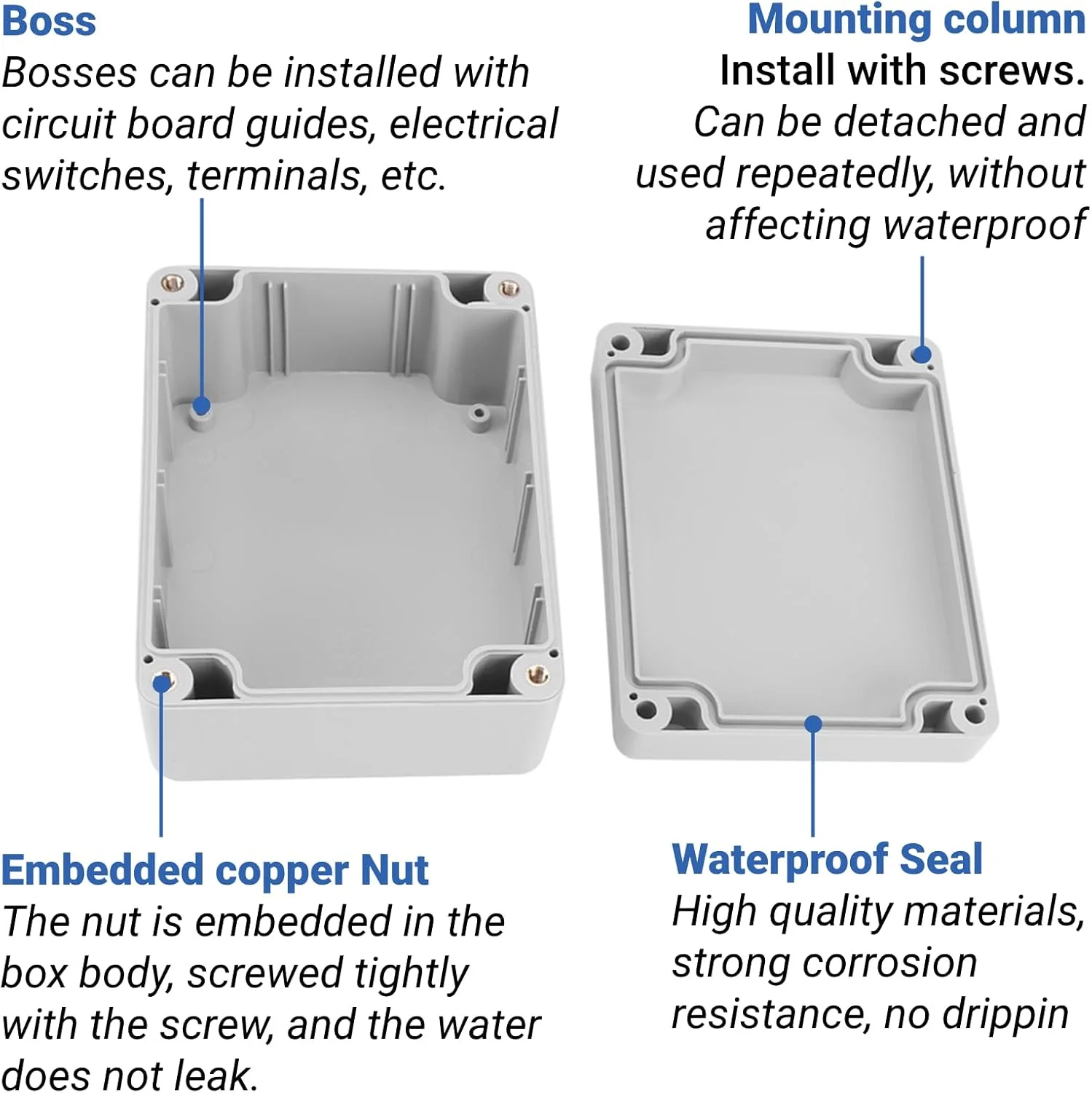 Boss
Bosses can be installed with circuit board guides, electrical switches, terminals, etc.

Mounting column
Install with screws.
Can be detached and used repeatedly, without affecting waterproof

Embedded copper Nut
The nut is embedded in the box body, screwed tightly with the screw, and the water does not leak.

Waterproof Seal
High quality materials, strong corrosion resistance, no drippin