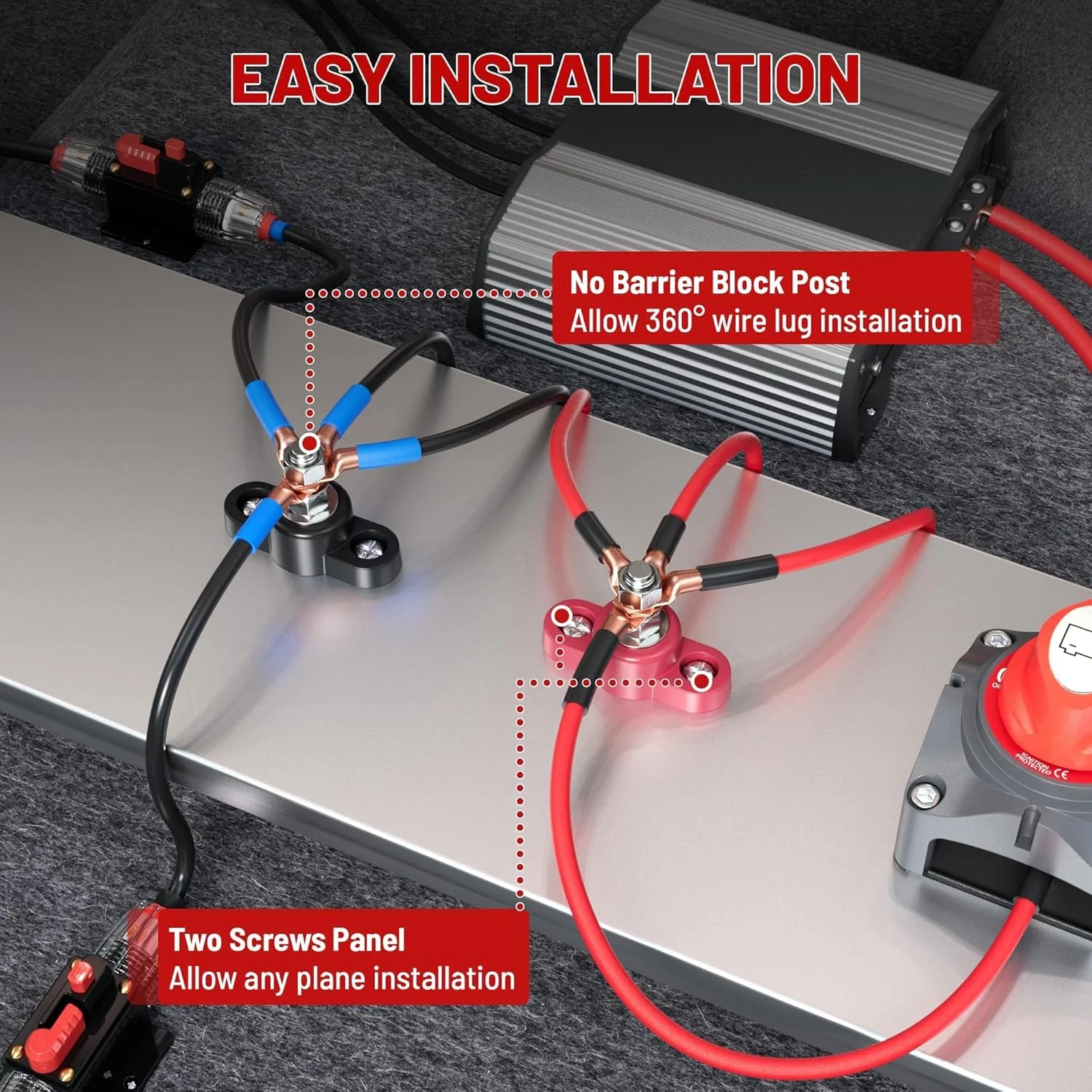 EASY INSTALLATION

No Barrier Block Post
Allow 360° wire lug installation

Two Screws Panel
Allow any plane installation

IGNITION PROTECTED CE