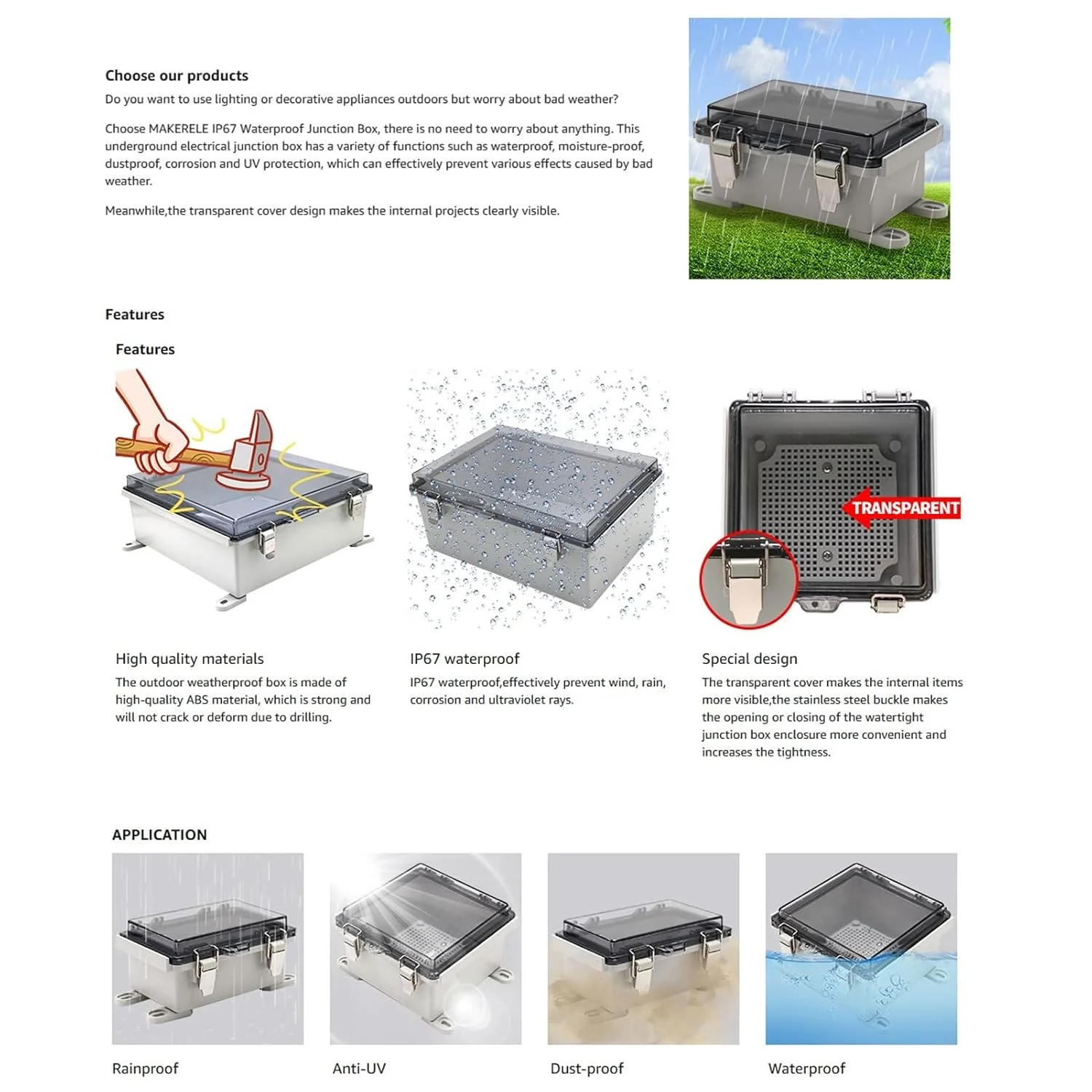 Choose our products

Do you want to use lighting or decorative appliances outdoors but worry about bad weather?

Choose MAKERELE IP67 Waterproof Junction Box, there is no need to worry about anything. This underground electrical junction box has a variety of functions such as waterproof, moisture-proof, dustproof, corrosion and UV protection, which can effectively prevent various effects caused by bad weather.

Meanwhile,the transparent cover design makes the internal projects clearly visible.

Features

Features

TRANSPARENT

High quality materials

The outdoor weatherproof box is made of high-quality ABS material, which is strong and will not crack or deform due to drilling.

IP67 waterproof

IP67 waterproof,effectively prevent wind, rain, corrosion and ultraviolet rays.

Special design

The transparent cover makes the internal items more visible,the stainless steel buckle makes the opening or closing of the watertight junction box enclosure more convenient and increases the tightness.

APPLICATION

Rainproof

Anti-UV

Dust-proof

Waterproof