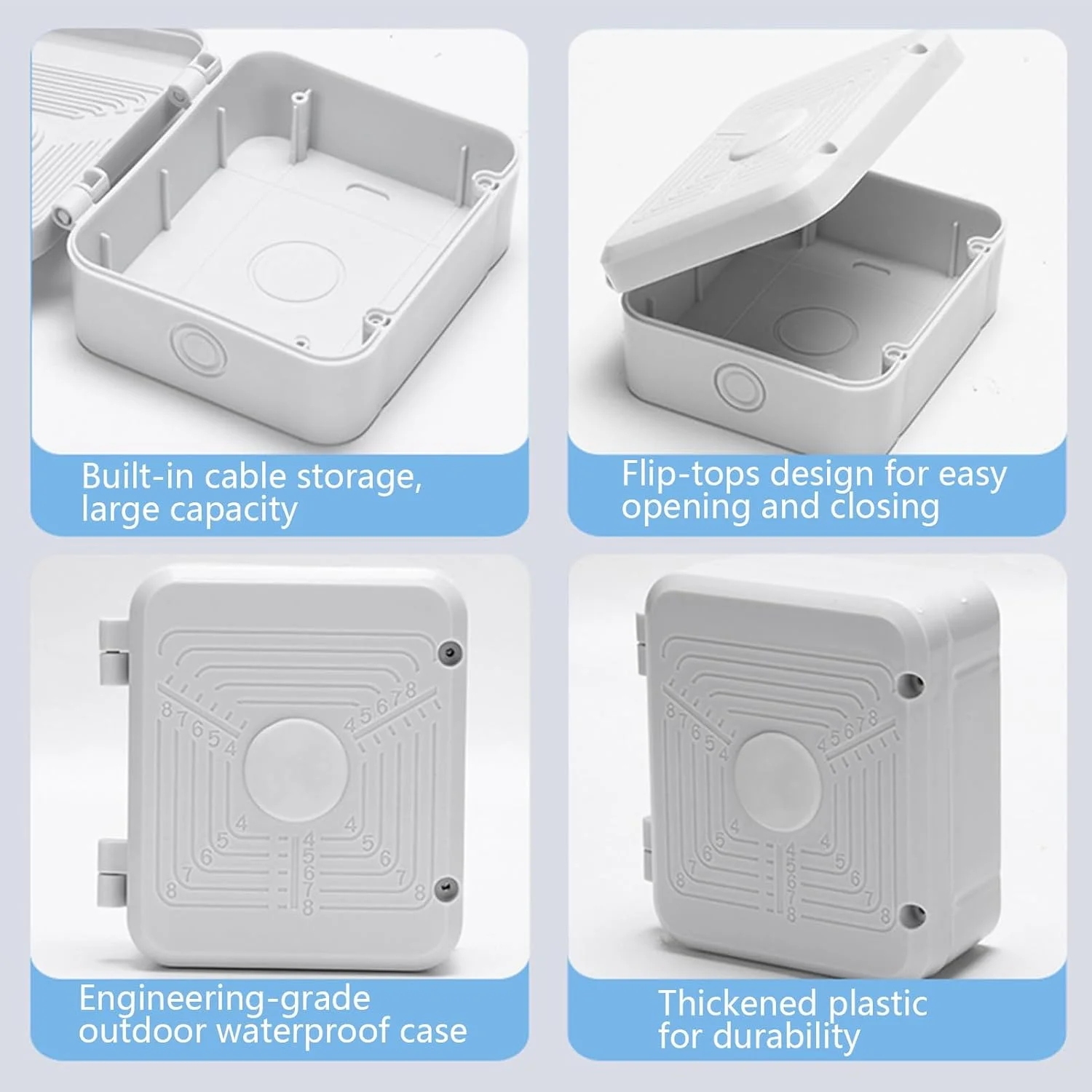 Built-in cable storage, large capacity

Flip-tops design for easy opening and closing

8 7 6 5 4
4 5 6 7 8
4
5
6
7
8
4
5
6
7
8
4
5
6
7
8

Engineering-grade outdoor waterproof case

8 7 6 5 4
4 5 6 7 8
4
5
6
7
8
4
5
6
7
8
4
5
6
7
8

Thickened plastic for durability