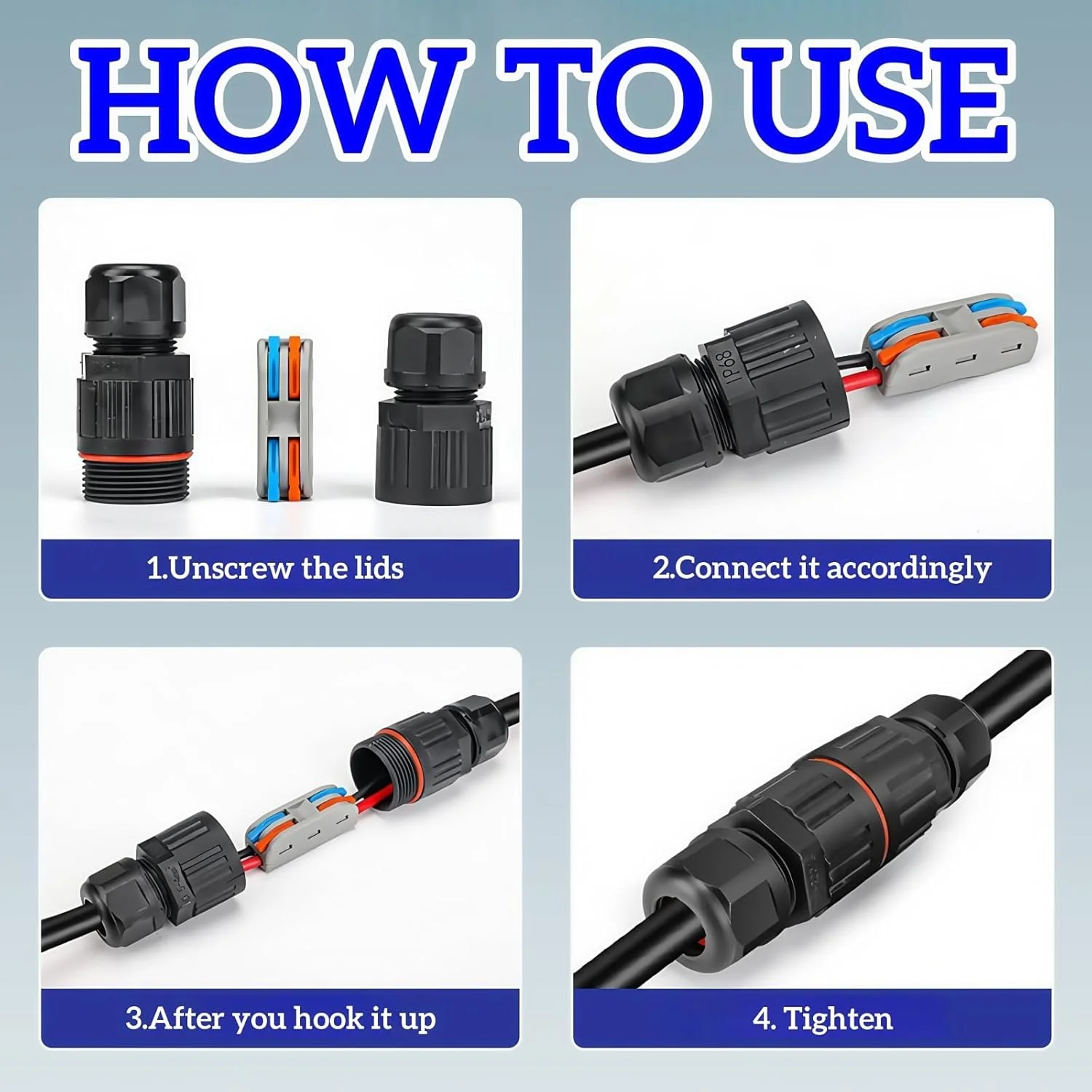 HOW TO USE

1.Unscrew the lids

IP68

2.Connect it accordingly

3.After you hook it up

4. Tighten