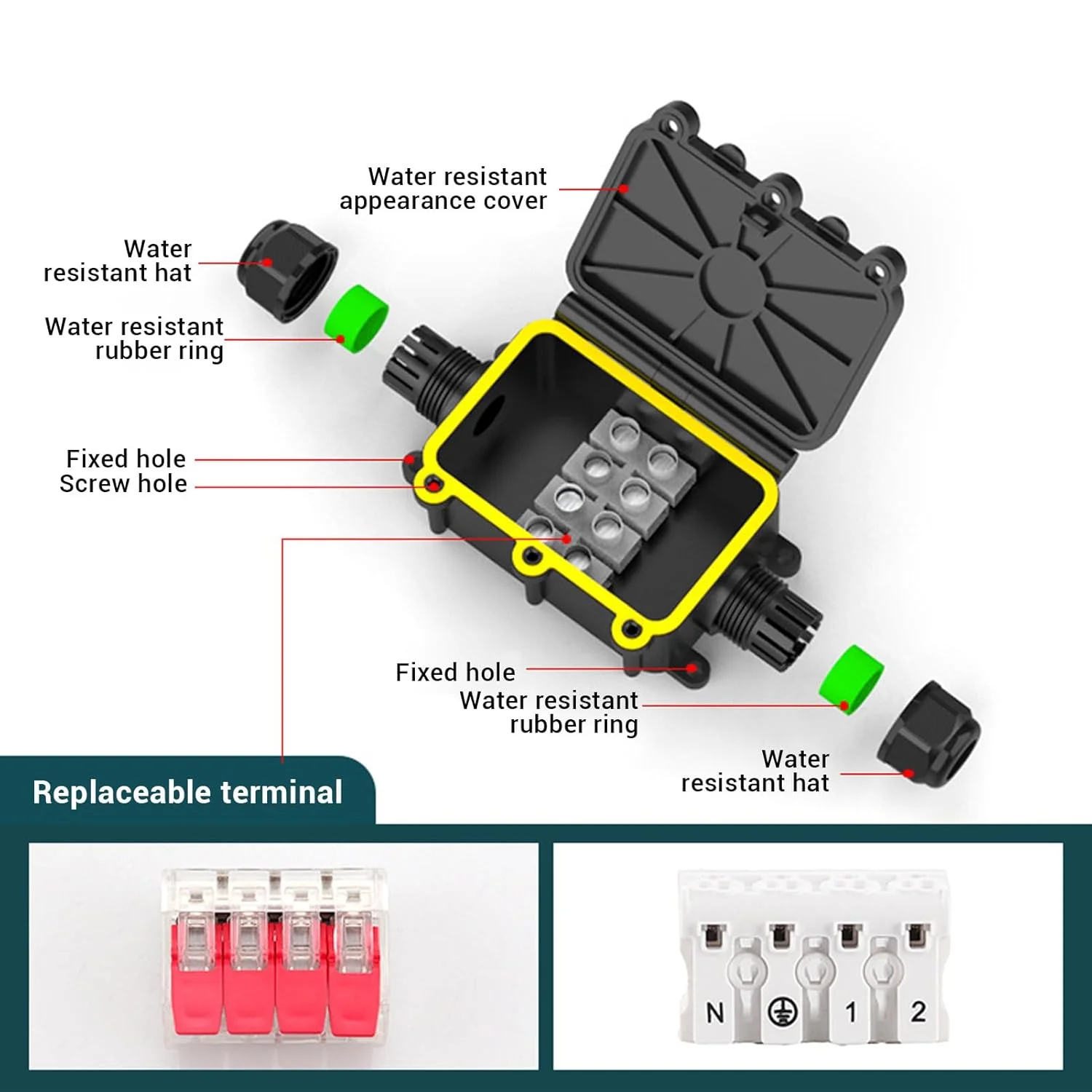 Water resistant appearance cover

Water resistant hat

Water resistant rubber ring

Fixed hole
Screw hole

Fixed hole
Water resistant rubber ring

Water resistant hat

Replaceable terminal

N
1
2