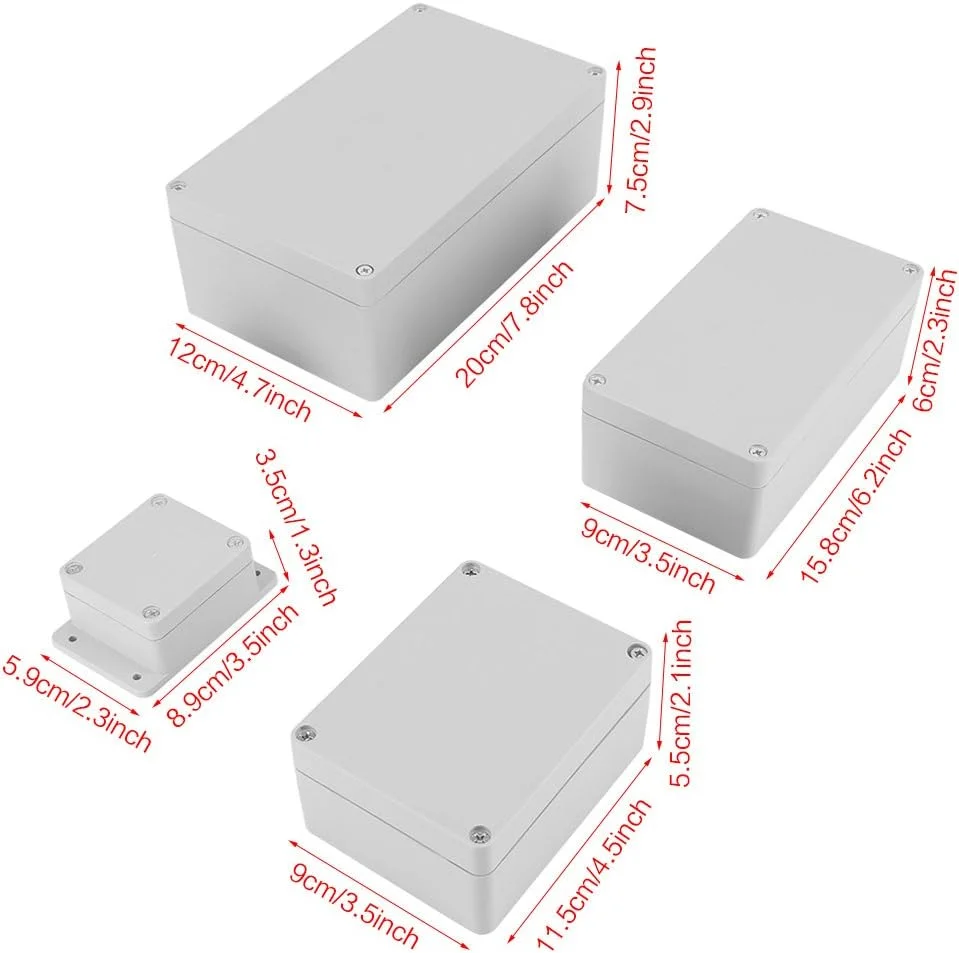 7.5cm/2.9inch
12cm/4.7inch
20cm/7.8inch
6cm/2.3inch
9cm/3.5inch
15.8cm/6.2inch
3.5cm/1.3inch
5.9cm/2.3inch
8.9cm/3.5inch
5.5cm/2.1inch
9cm/3.5inch
11.5cm/4.5inch