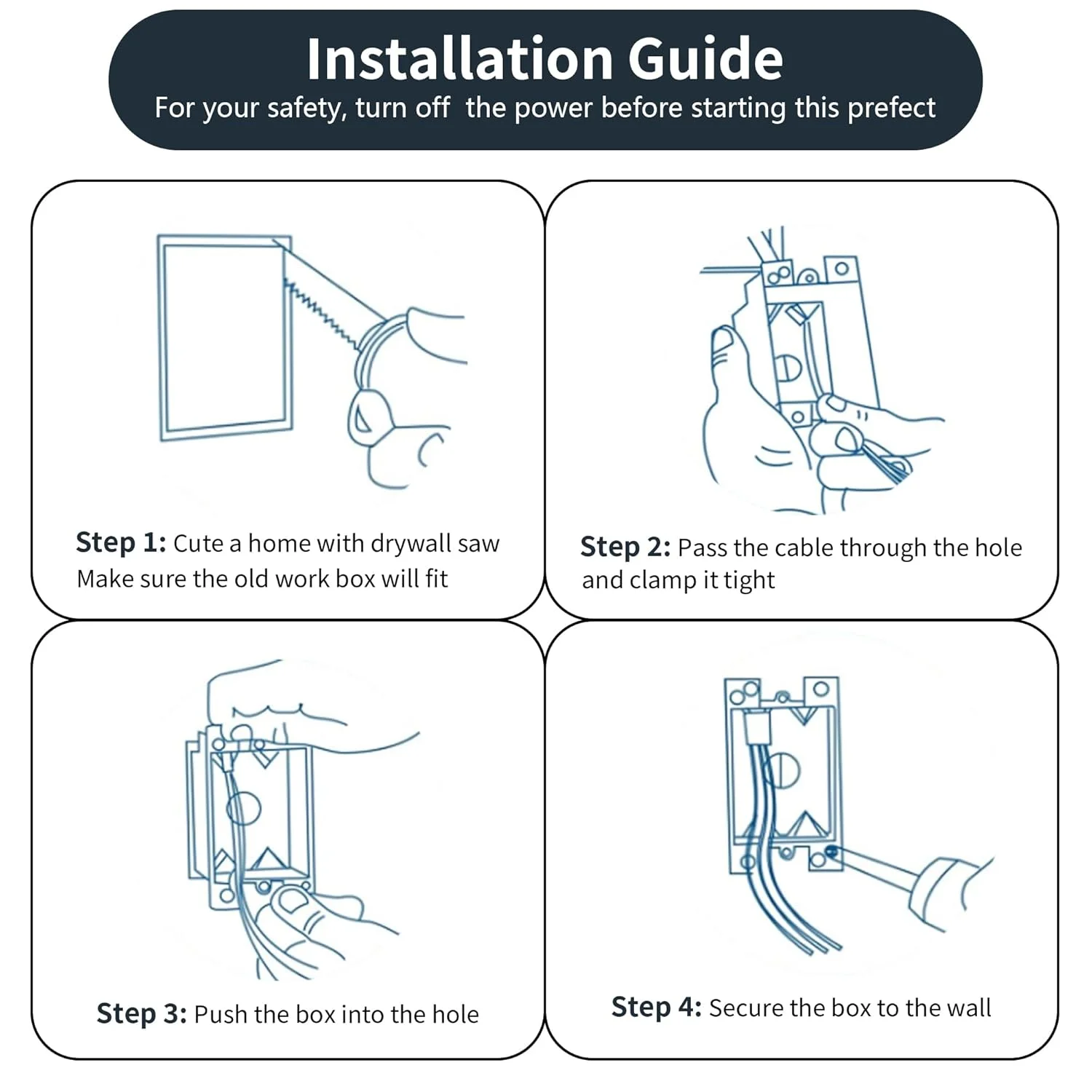 Installation Guide
For your safety, turn off the power before starting this prefect

Step 1: Cute a home with drywall saw
Make sure the old work box will fit

Step 2: Pass the cable through the hole and clamp it tight

Step 3: Push the box into the hole

Step 4: Secure the box to the wall