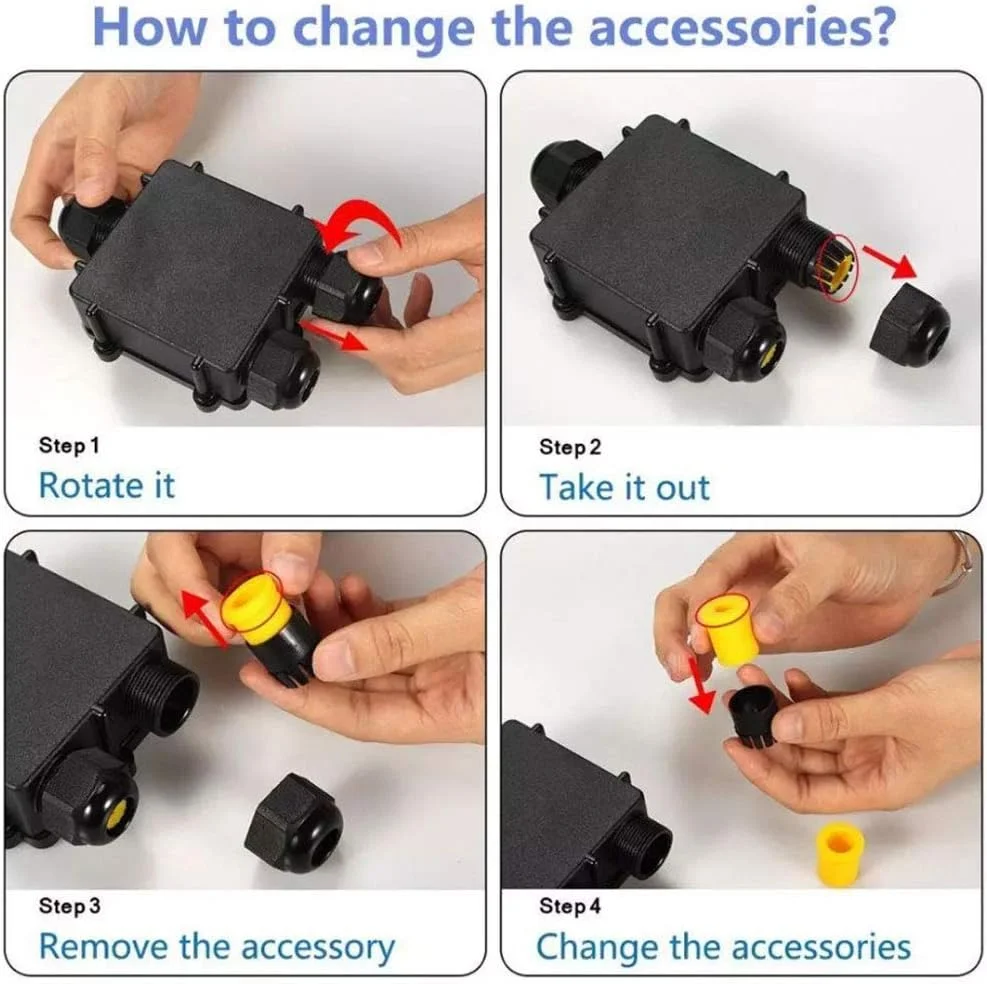 How to change the accessories?

Step 1
Rotate it

Step 2
Take it out

Step 3
Remove the accessory

Step 4
Change the accessories