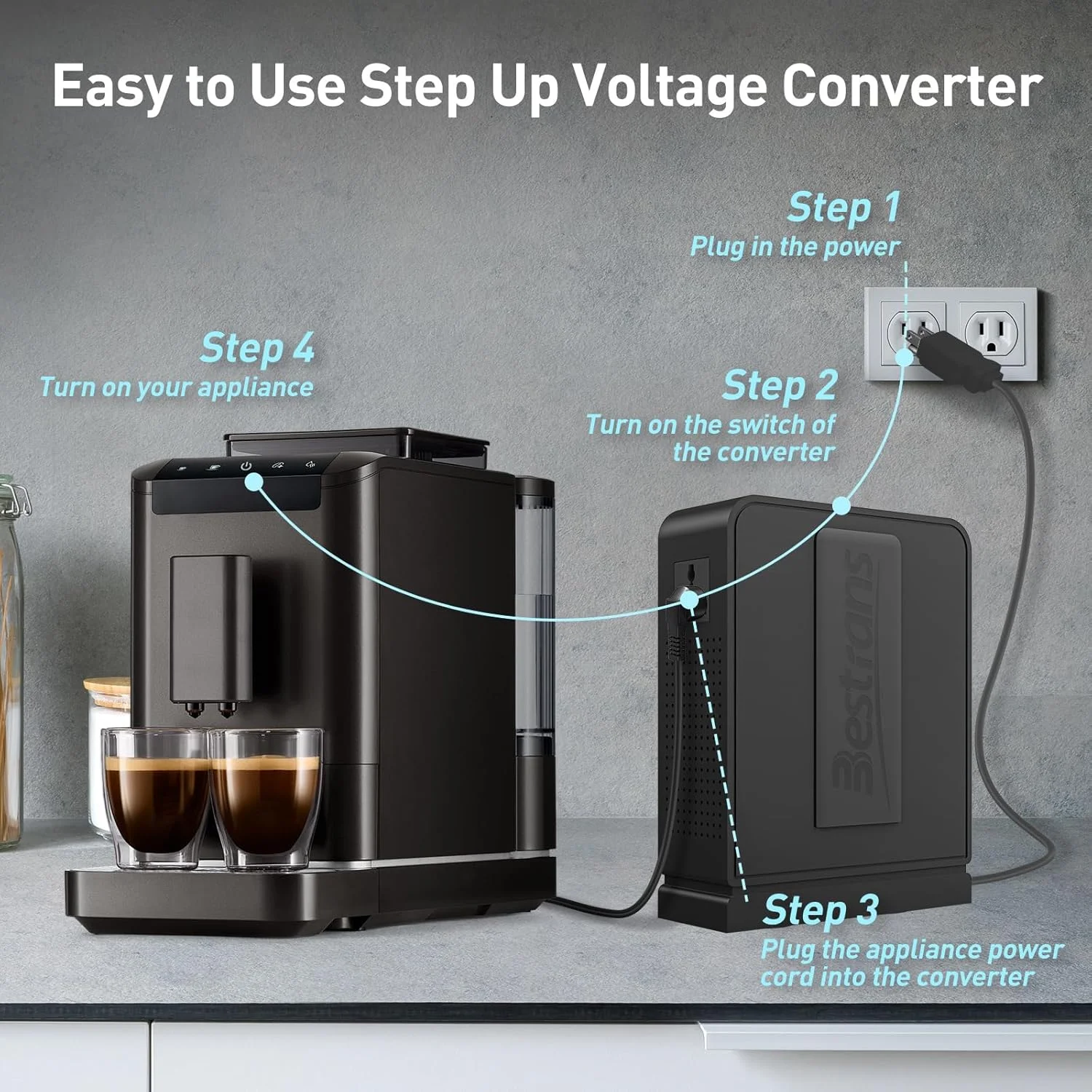 Easy to Use Step Up Voltage Converter

Step 1
Plug in the power

Step 4
Turn on your appliance

Step 2
Turn on the switch of the converter

Bestrans

Step 3
Plug the appliance power cord into the converter