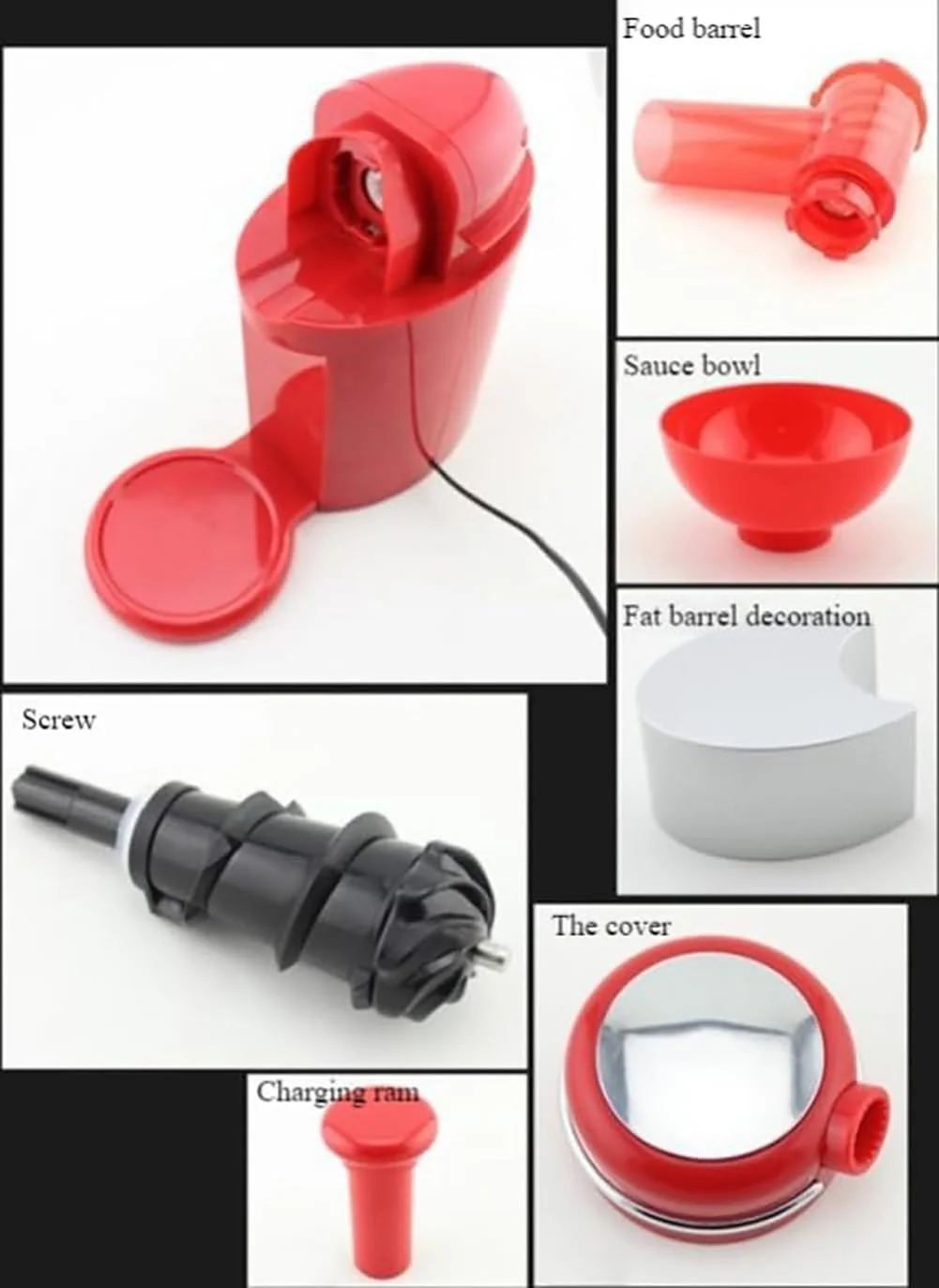 Food barrel

Sauce bowl

Fat barrel decoration

Screw

The cover

Charging ram