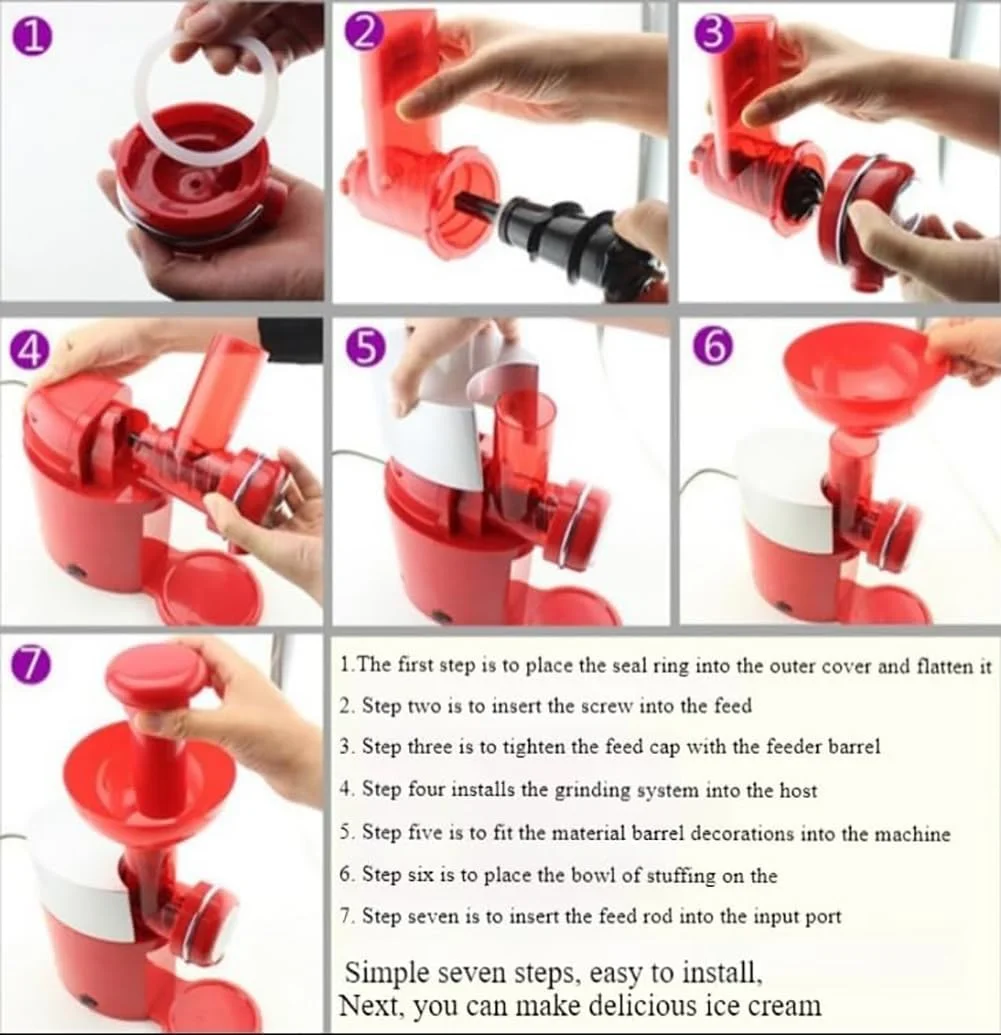 1

2

3

4

5

6

7

1.The first step is to place the seal ring into the outer cover and flatten it

2. Step two is to insert the screw into the feed

3. Step three is to tighten the feed cap with the feeder barrel

4. Step four installs the grinding system into the host

5. Step five is to fit the material barrel decorations into the machine

6. Step six is to place the bowl of stuffing on the

7. Step seven is to insert the feed rod into the input port

Simple seven steps, easy to install,
Next, you can make delicious ice cream