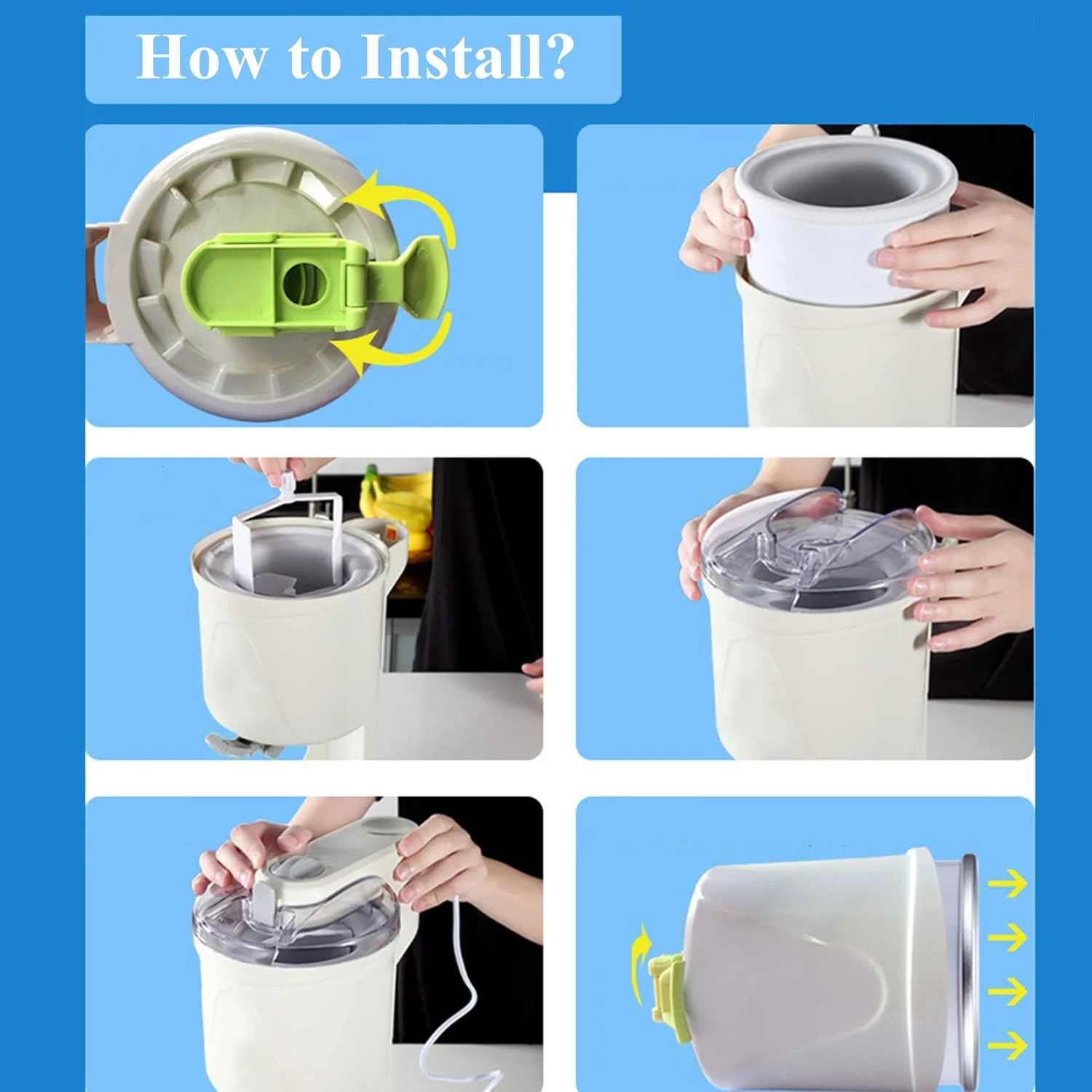 How to Install?