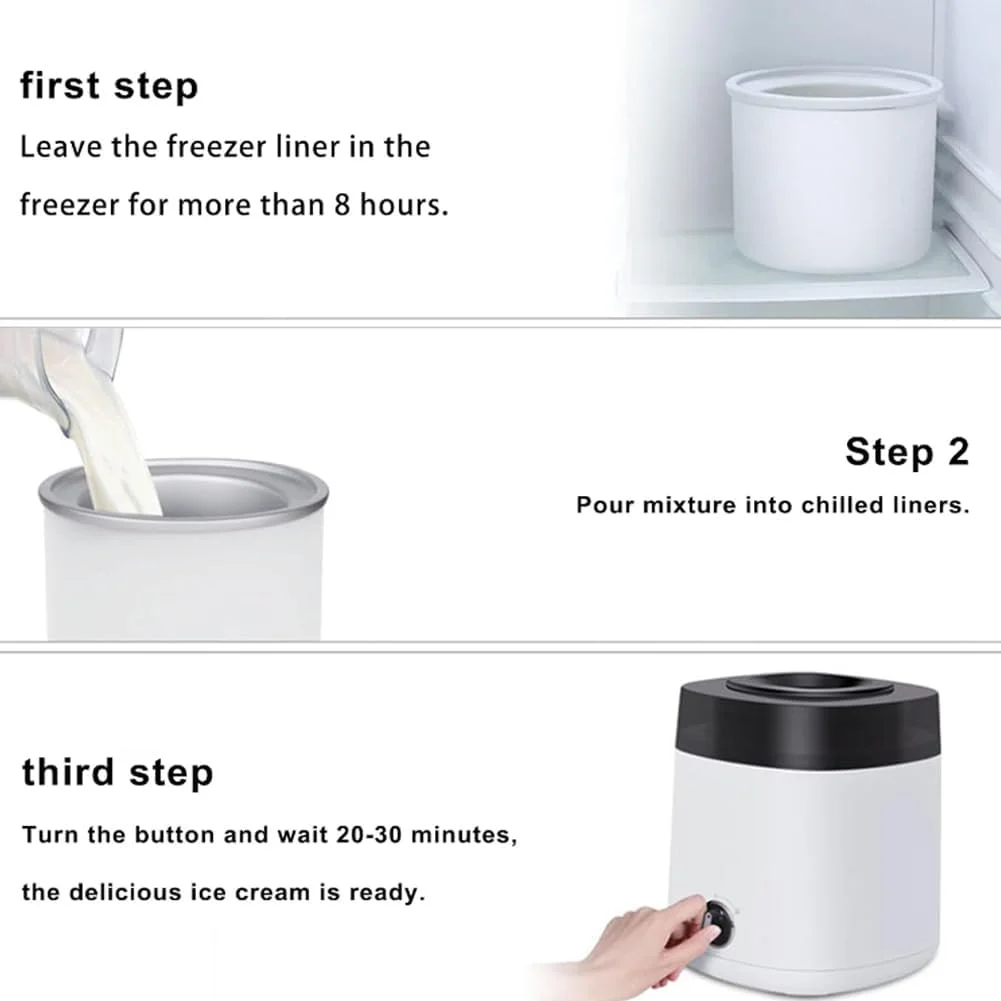 first step

Leave the freezer liner in the freezer for more than 8 hours.

Step 2

Pour mixture into chilled liners.

third step

Turn the button and wait 20-30 minutes, the delicious ice cream is ready.