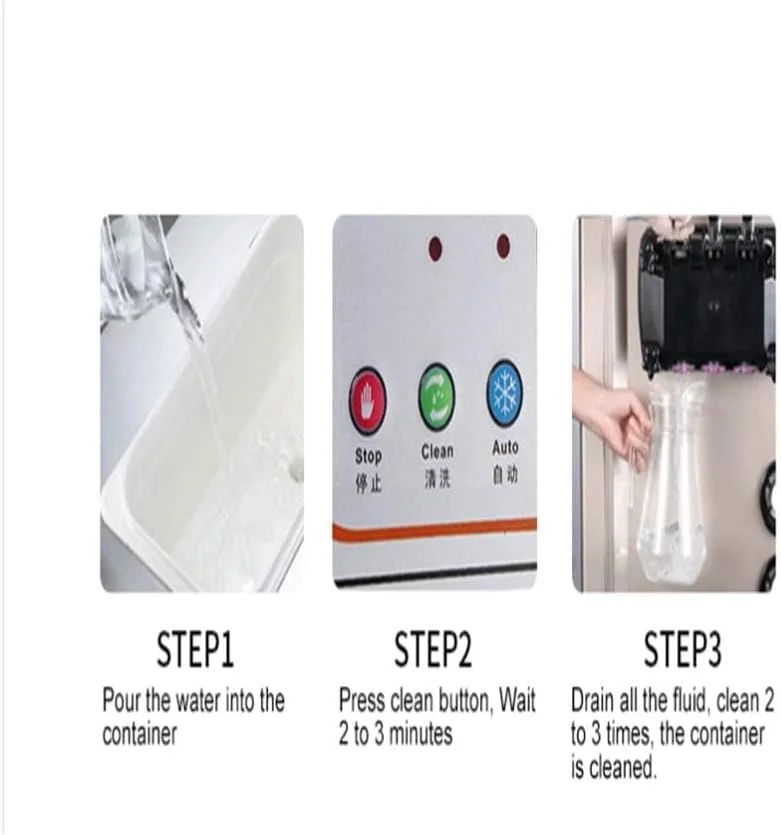 Stop
停止

Clean
清洗

Auto
自动

STEP1
Pour the water into the container

STEP2
Press clean button, Wait 2 to 3 minutes

STEP3
Drain all the fluid, clean 2 to 3 times, the container is cleaned.