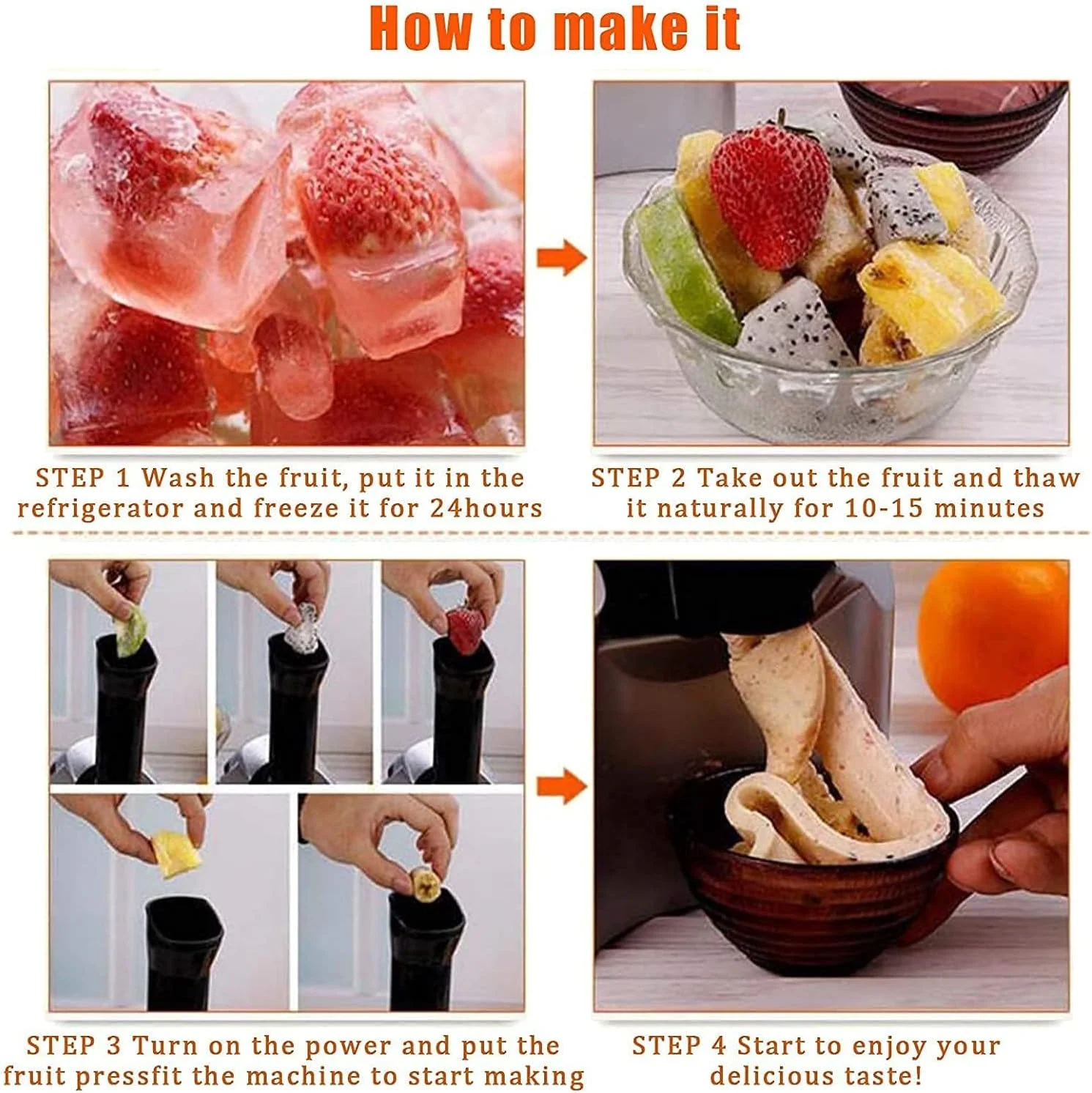 How to make it

STEP 1 Wash the fruit, put it in the refrigerator and freeze it for 24hours

STEP 2 Take out the fruit and thaw it naturally for 10-15 minutes

STEP 3 Turn on the power and put the fruit pressfit the machine to start making

STEP 4 Start to enjoy your delicious taste!