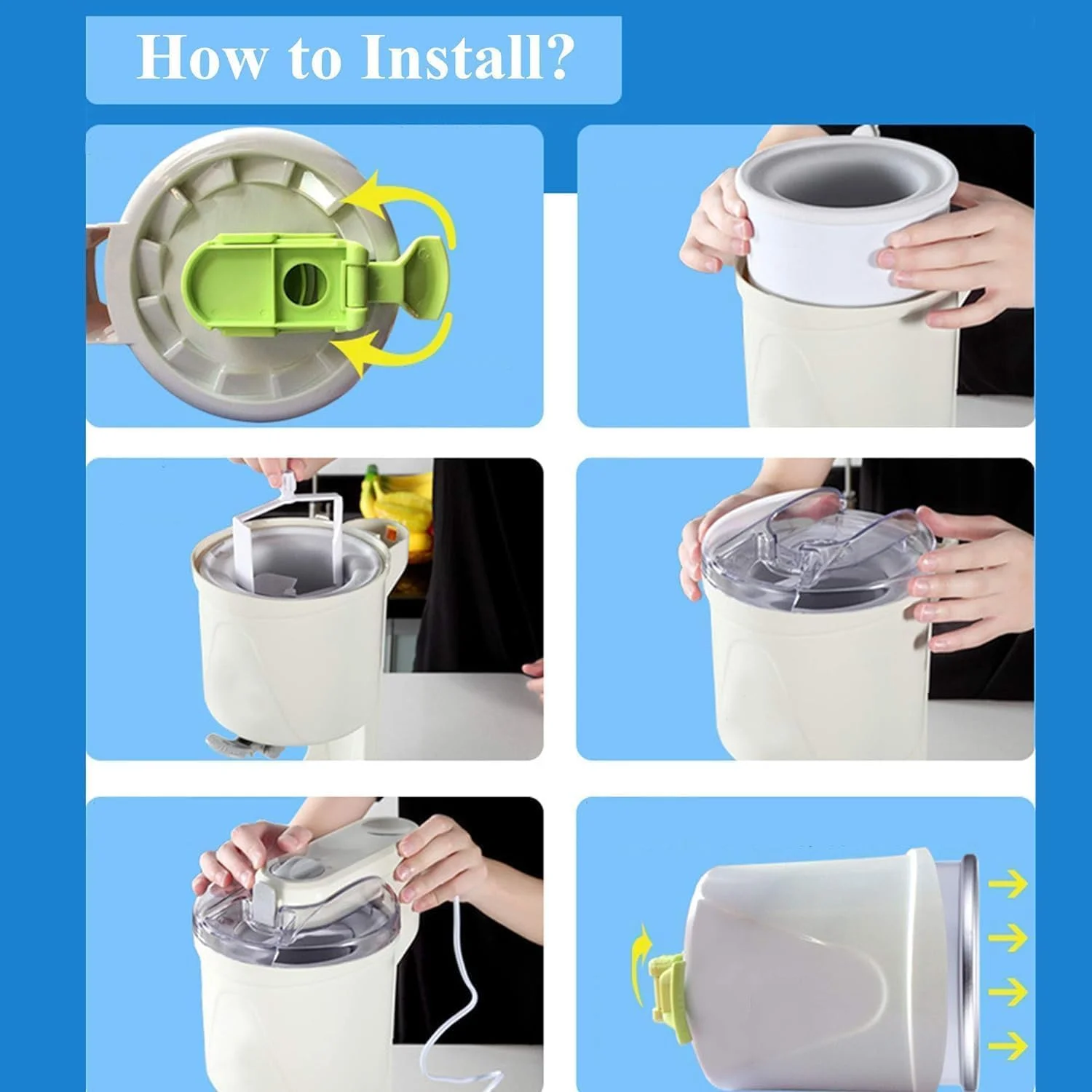 How to Install?