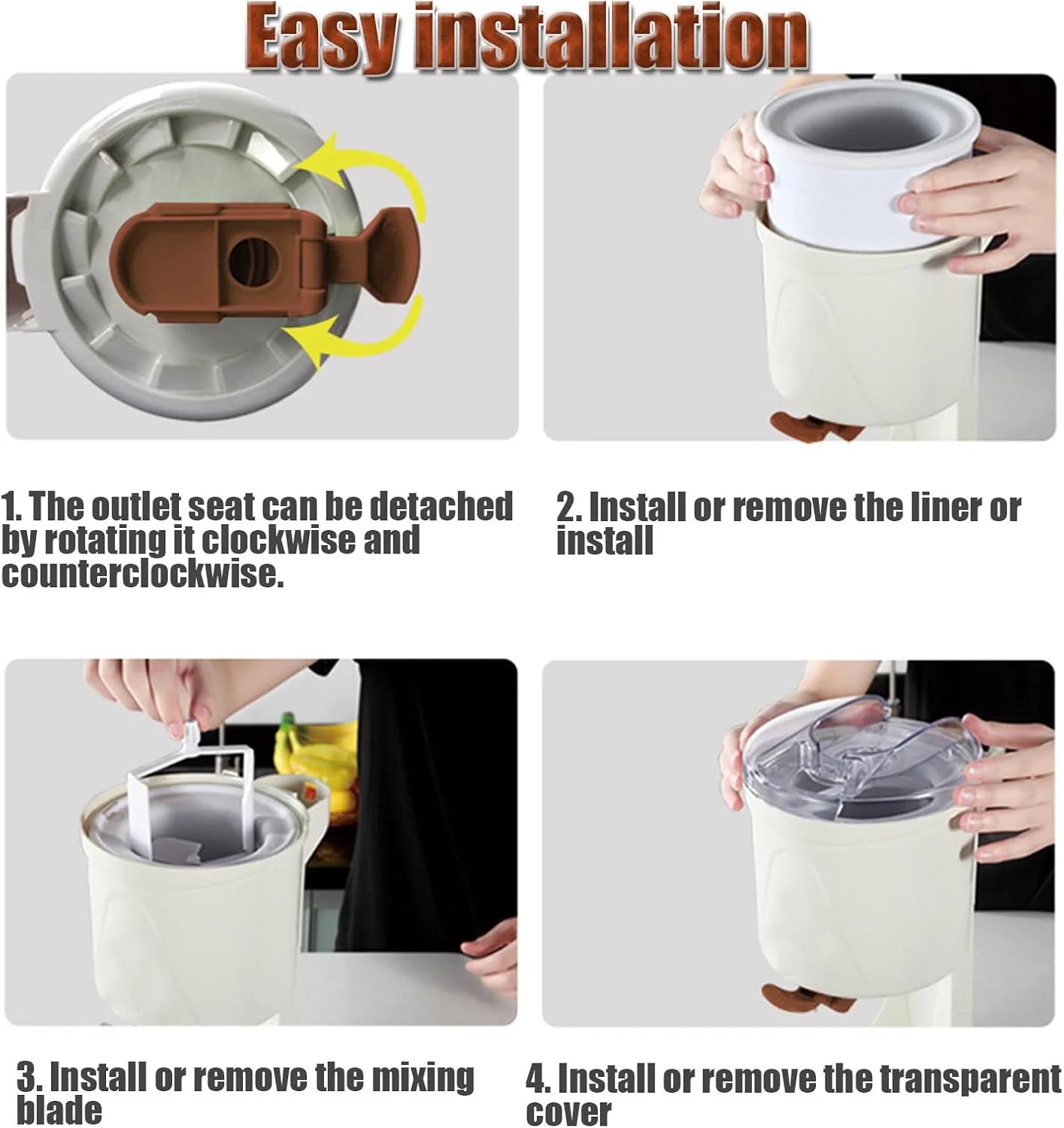 Easy installation

1. The outlet seat can be detached by rotating it clockwise and counterclockwise.

2. Install or remove the liner or install

3. Install or remove the mixing blade

4. Install or remove the transparent cover