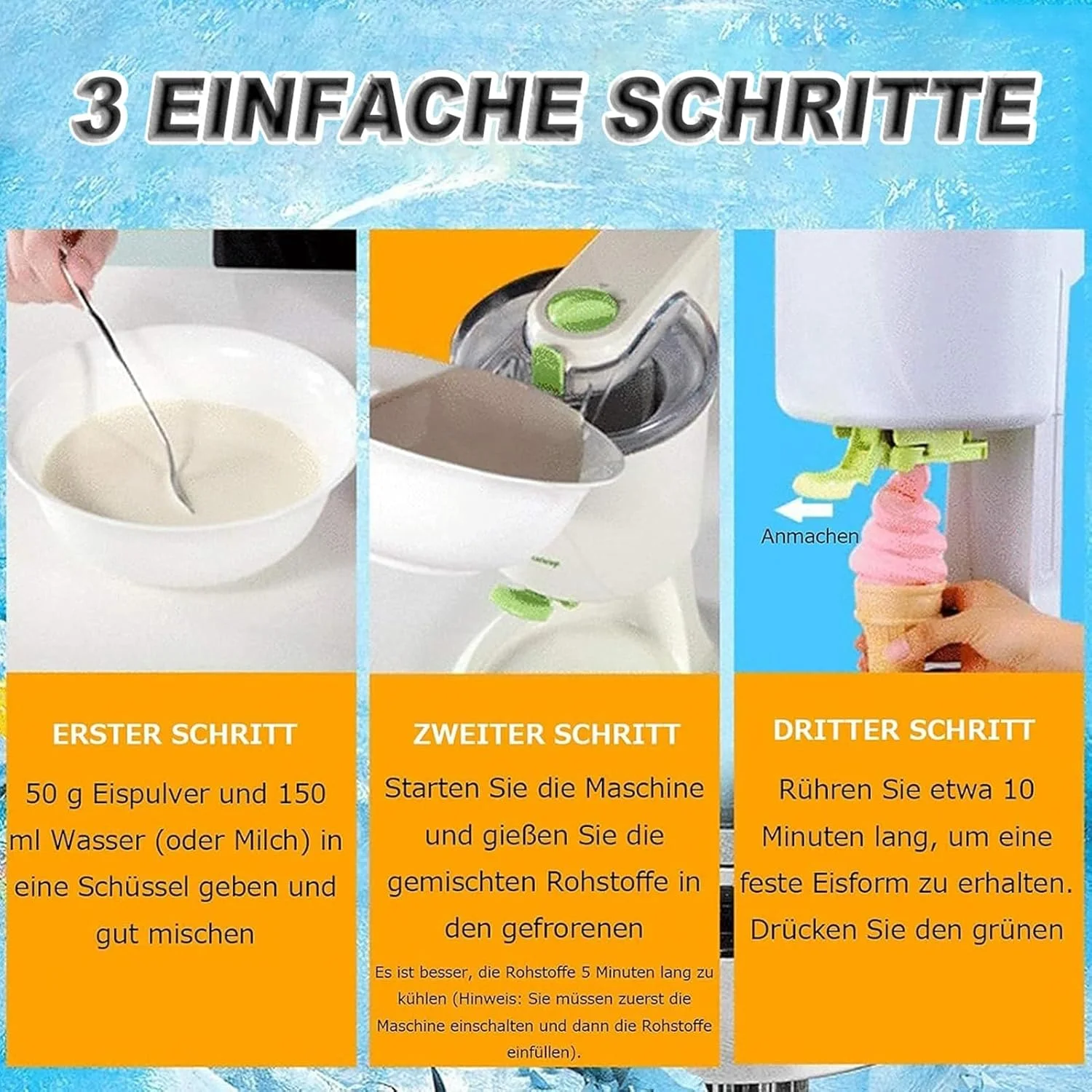 3 EINFACHE SCHRITTE

Anmachen

ERSTER SCHRITT

50 g Eispulver und 150 ml Wasser (oder Milch) in eine Schüssel geben und gut mischen

ZWEITER SCHRITT

Starten Sie die Maschine und gießen Sie die gemischten Rohstoffe in den gefrorenen

Es ist besser, die Rohstoffe 5 Minuten lang zu kühlen (Hinweis: Sie müssen zuerst die Maschine einschalten und dann die Rohstoffe einfüllen).

DRITTER SCHRITT

Rühren Sie etwa 10 Minuten lang, um eine feste Eisform zu erhalten. Drücken Sie den grünen