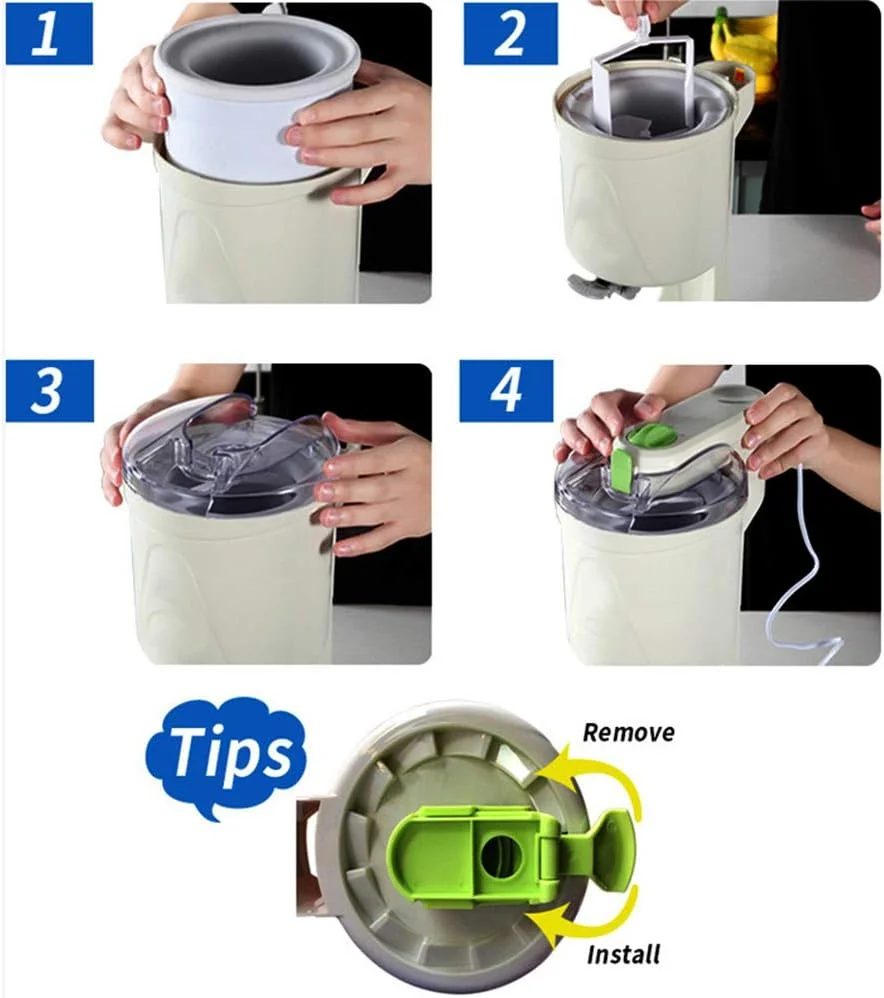 1

2

3

4

Tips

Remove

Install