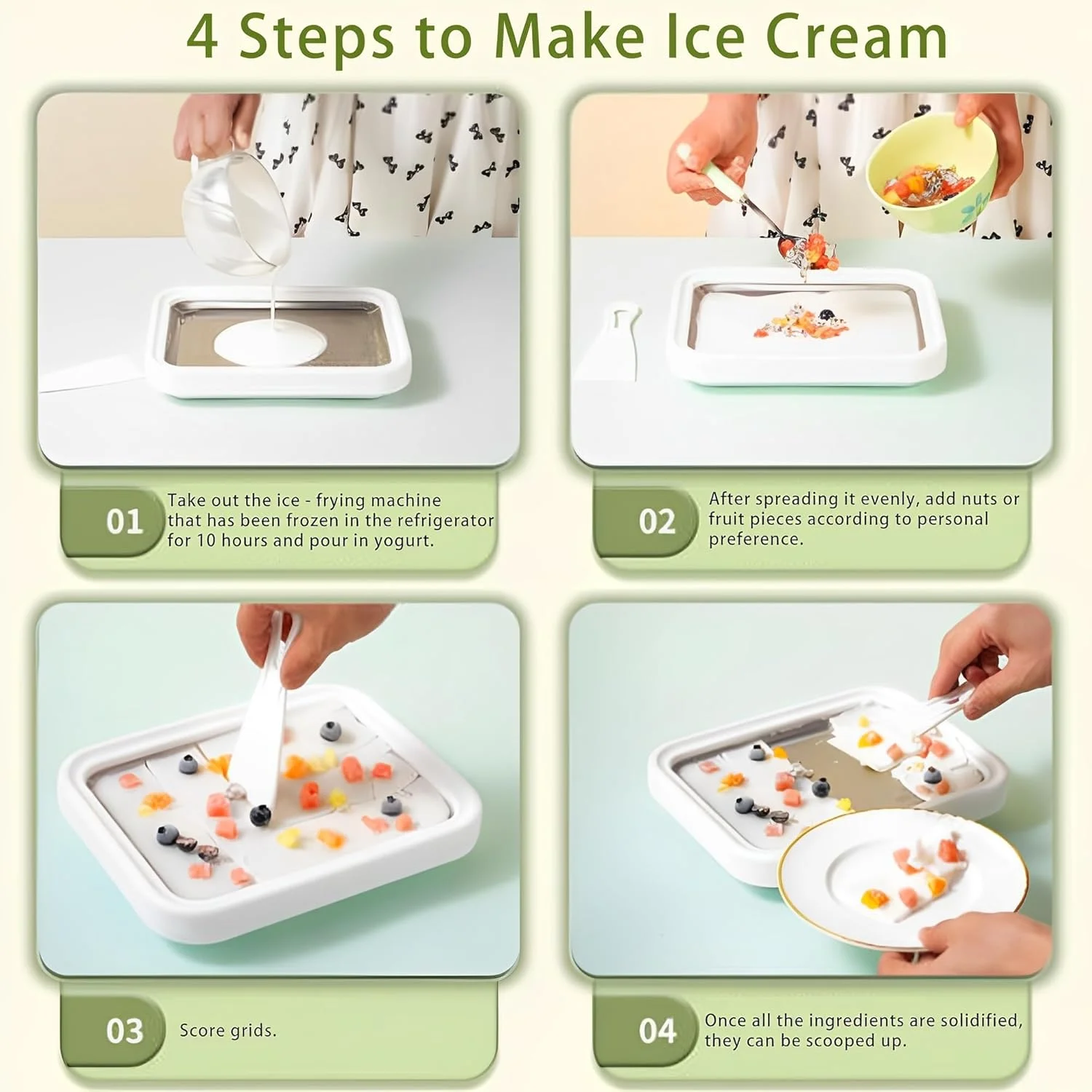 4 Steps to Make Ice Cream

01 Take out the ice - frying machine that has been frozen in the refrigerator for 10 hours and pour in yogurt.

02 After spreading it evenly, add nuts or fruit pieces according to personal preference.

03 Score grids.

04 Once all the ingredients are solidified, they can be scooped up.