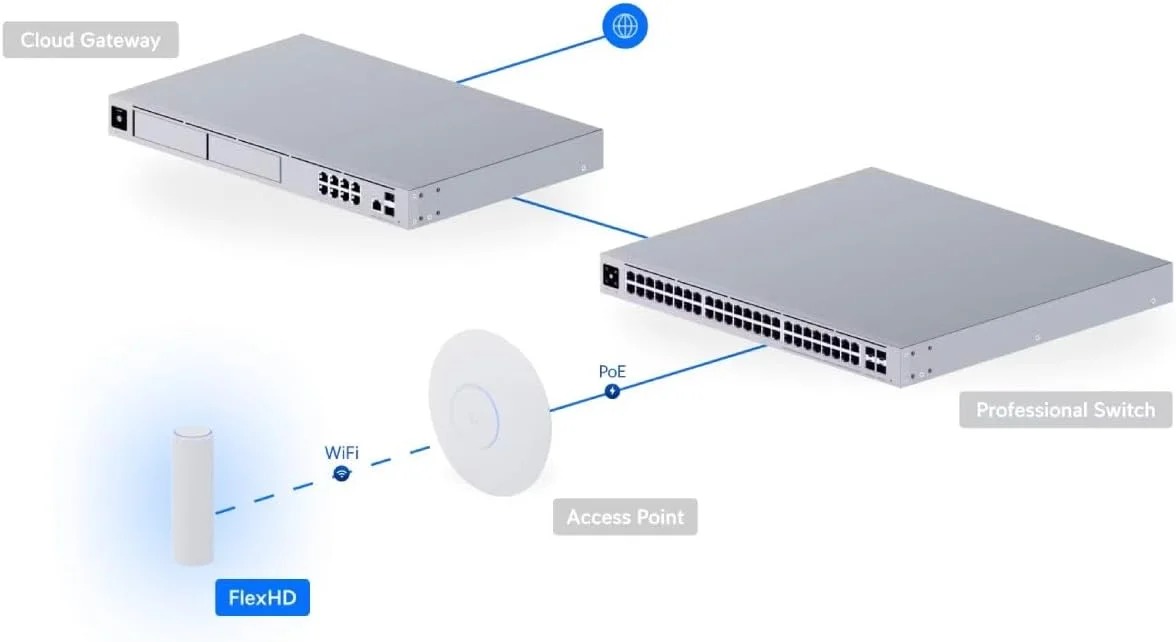 Cloud Gateway

Professional Switch

PoE

WiFi

Access Point

FlexHD