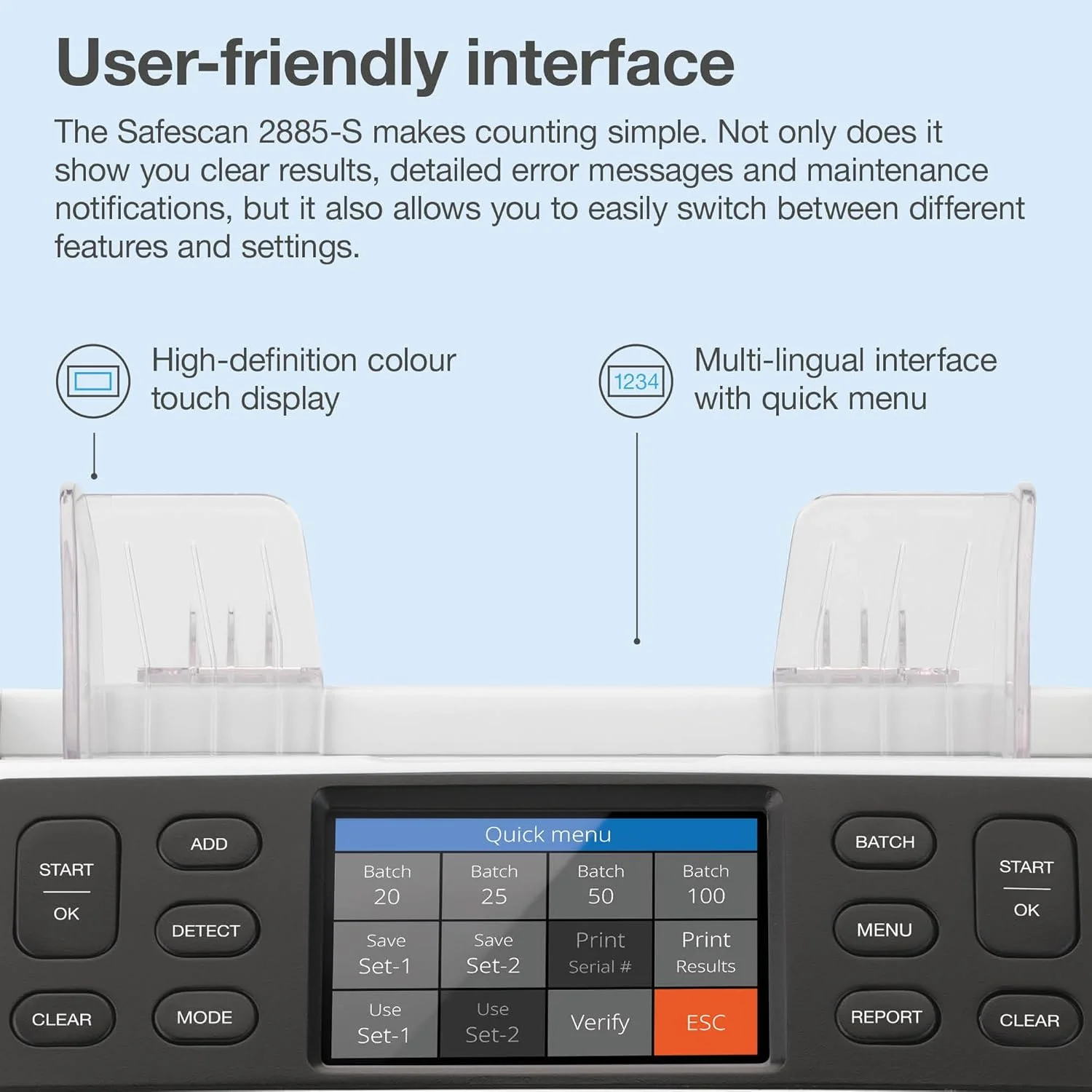 User-friendly interface

The Safescan 2885-S makes counting simple. Not only does it show you clear results, detailed error messages and maintenance notifications, but it also allows you to easily switch between different features and settings.

High-definition colour touch display

1234

Multi-lingual interface with quick menu

START
OK

ADD

DETECT

CLEAR

MODE

Quick menu

| Batch 20 | Batch 25 | Batch 50 | Batch 100 |
|---|---|---|---|
| Save Set-1 | Save Set-2 | Print Serial # | Print Results |
| Use Set-1 | Use Set-2 | Verify | ESC |

BATCH

MENU

REPORT

START
OK

CLEAR